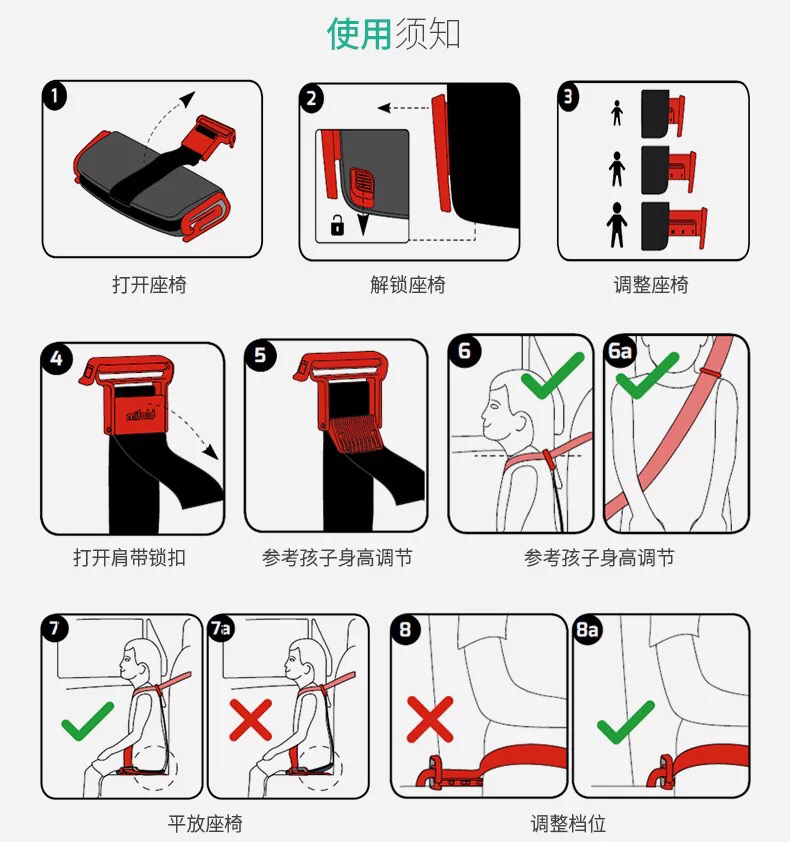 使用须知

1
打开座椅

2
解锁座椅

3
调整座椅

4
mifold
打开肩带锁扣

5
参考孩子身高调节

6

6a
参考孩子身高调节

7

7a
平放座椅

8

8a
调整档位