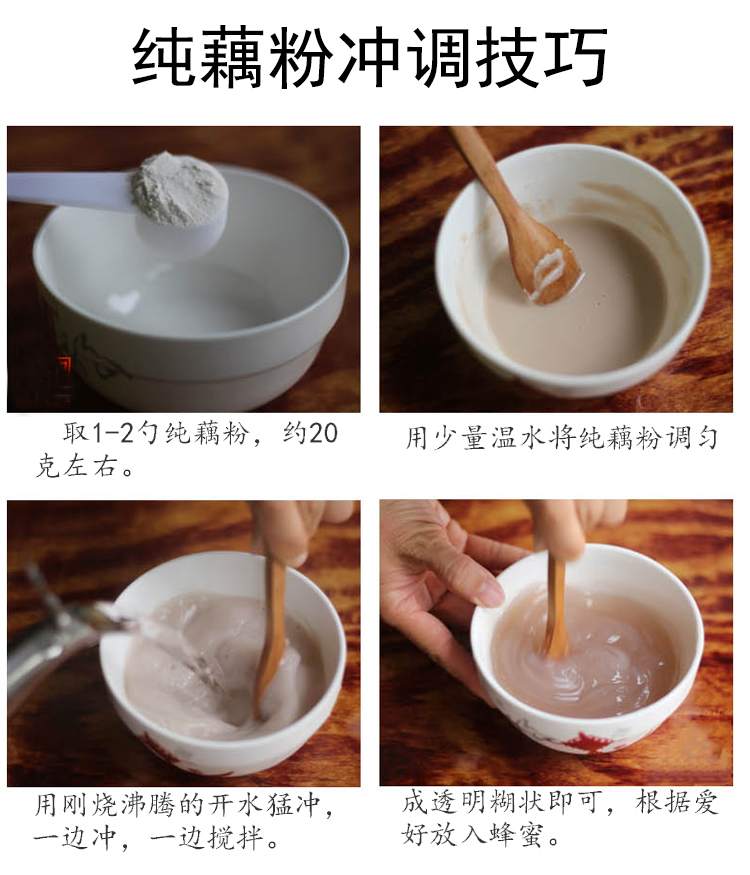 纯藕粉冲调技巧

取1-2勺纯藕粉，约20克左右。

用少量温水将纯藕粉调匀

用刚烧沸腾的开水猛冲，一边冲，一边搅拌。

成透明糊状即可，根据爱好放入蜂蜜。