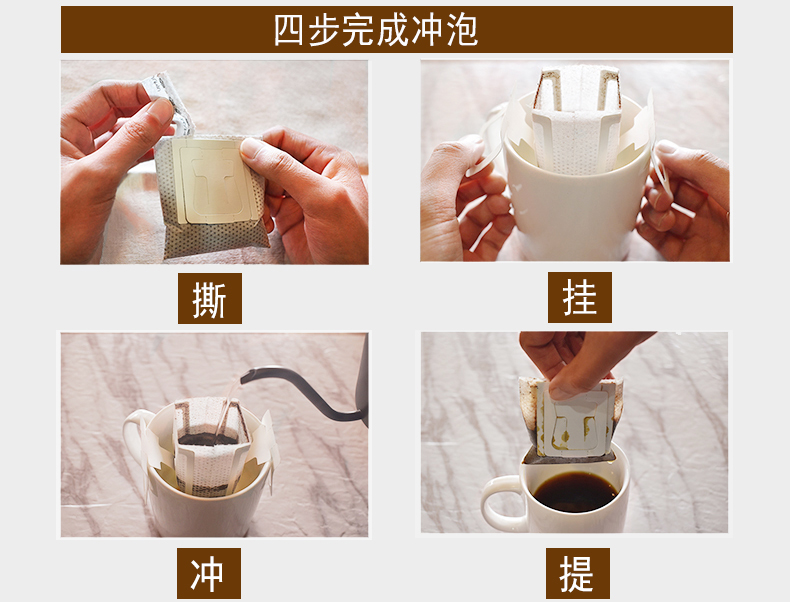 四步完成冲泡

撕

挂

冲

提