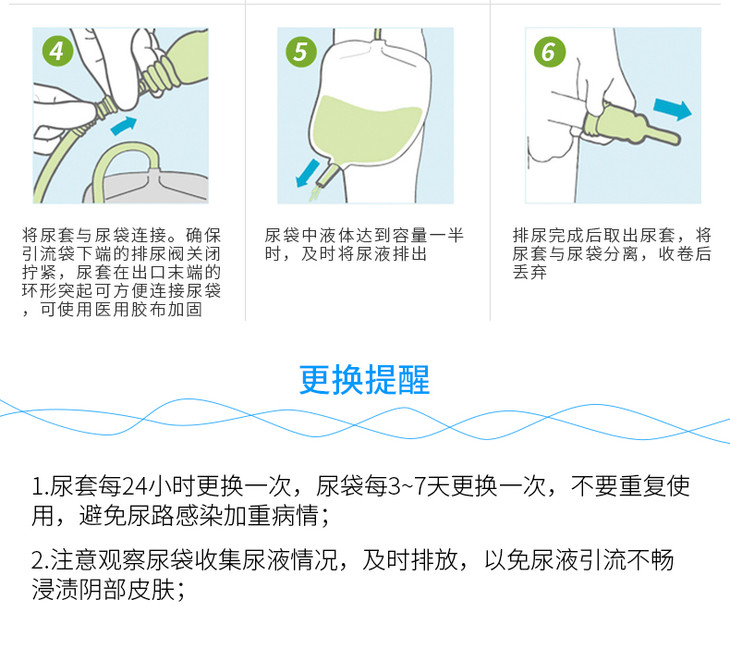 4

将尿套与尿袋连接。确保引流袋下端的排尿阀关闭拧紧，尿套在出口末端的环形突起可方便连接尿袋，可使用医用胶布加固

5

尿袋中液体达到容量一半时，及时将尿液排出

6

排尿完成后取出尿套，将尿套与尿袋分离，收卷后丢弃

更换提醒

1.尿套每24小时更换一次，尿袋每3~7天更换一次，不要重复使用，避免尿路感染加重病情；

2.注意观察尿袋收集尿液情况，及时排放，以免尿液引流不畅浸渍阴部皮肤；