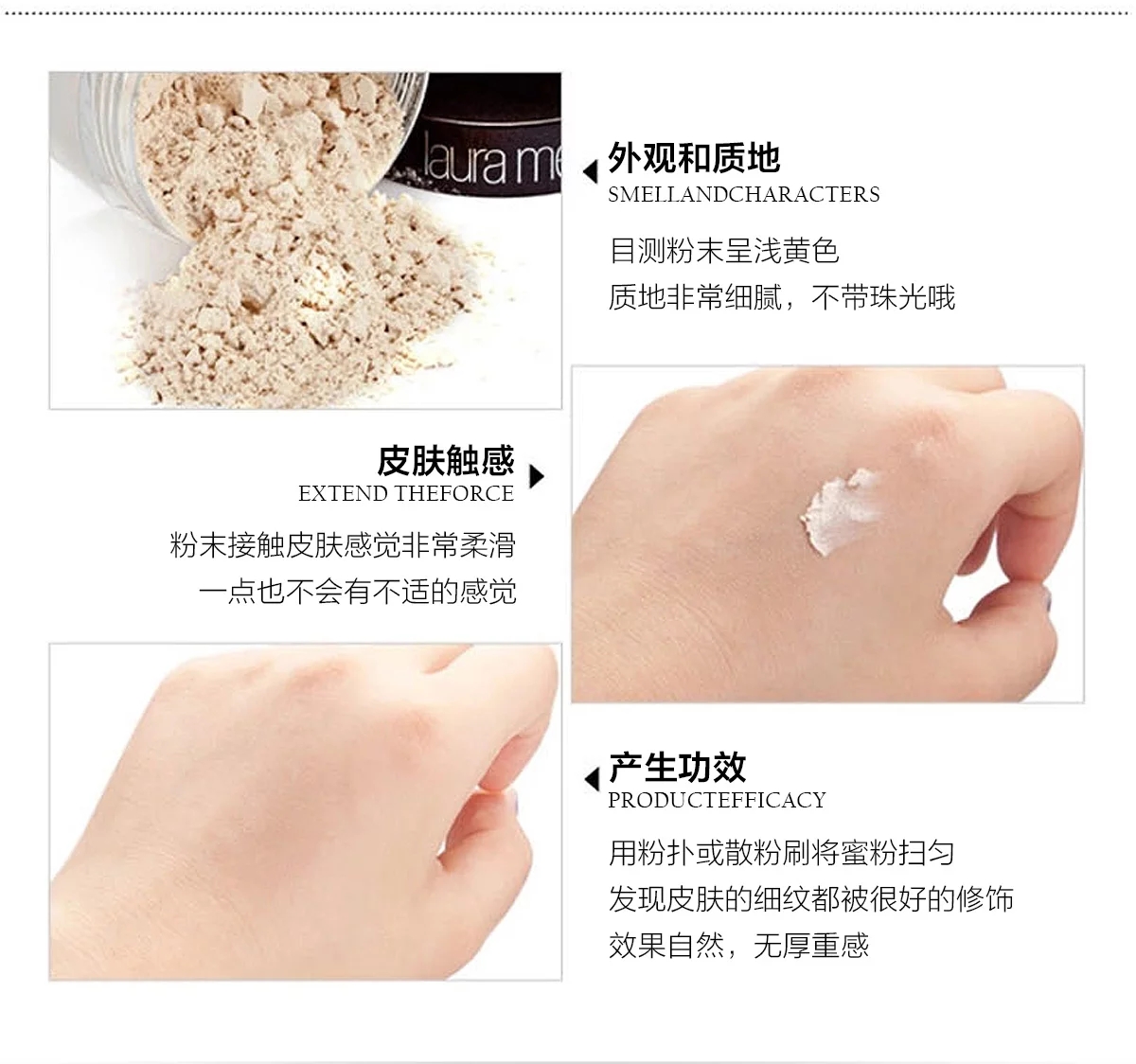 laura me

外观和质地
SMELLANDCHARACTERS

目测粉末呈浅黄色
质地非常细腻，不带珠光哦

皮肤触感
EXTEND THEFORCE

粉末接触皮肤感觉非常柔滑
一点也不会有不适的感觉

产生功效
PRODUCTEFFICACY

用粉扑或散粉刷将蜜粉扫匀
发现皮肤的细纹都被很好的修饰
效果自然，无厚重感