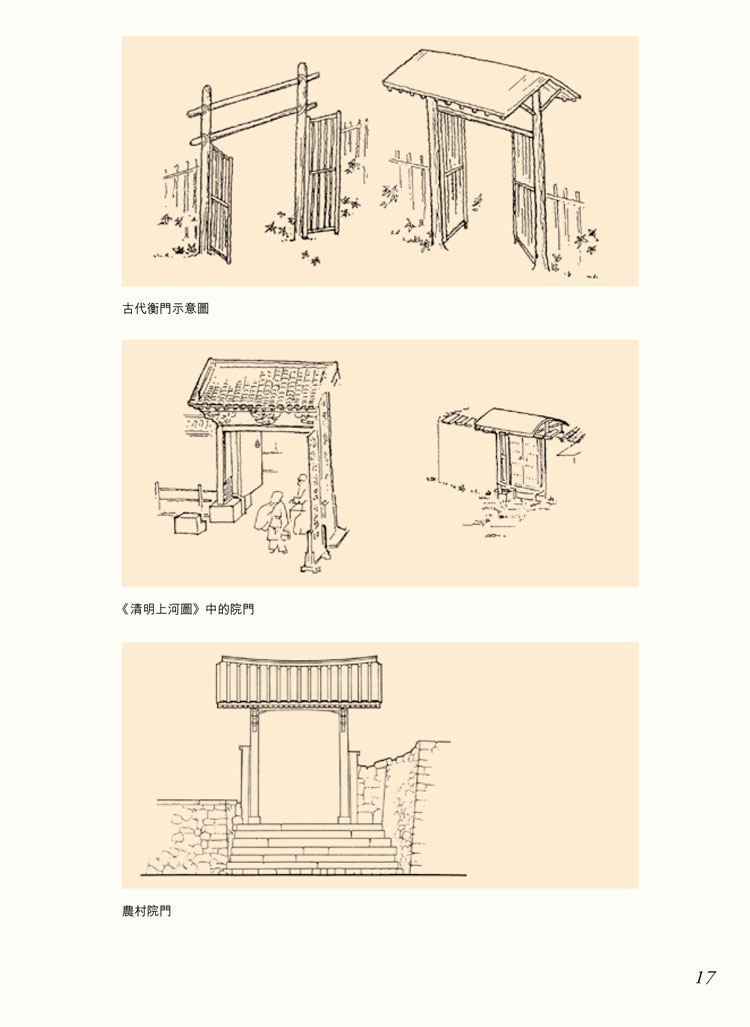 古代衡門示意圖

《清明上河圖》中的院門

農村院門

17