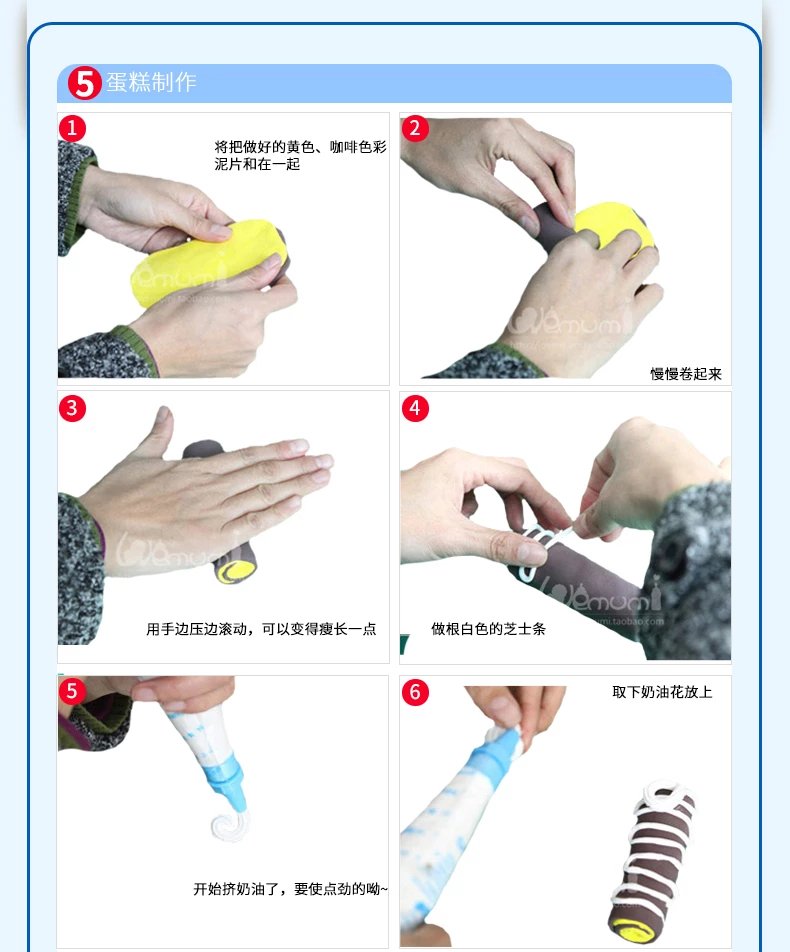 5 蛋糕制作

1
将把做好的黄色、咖啡色彩泥片和在一起

2
慢慢卷起来

3
用手边压边滚动，可以变得瘦长一点

4
做根白色的芝士条

5
开始挤奶油了，要使点劲的呦~

6
取下奶油花放上