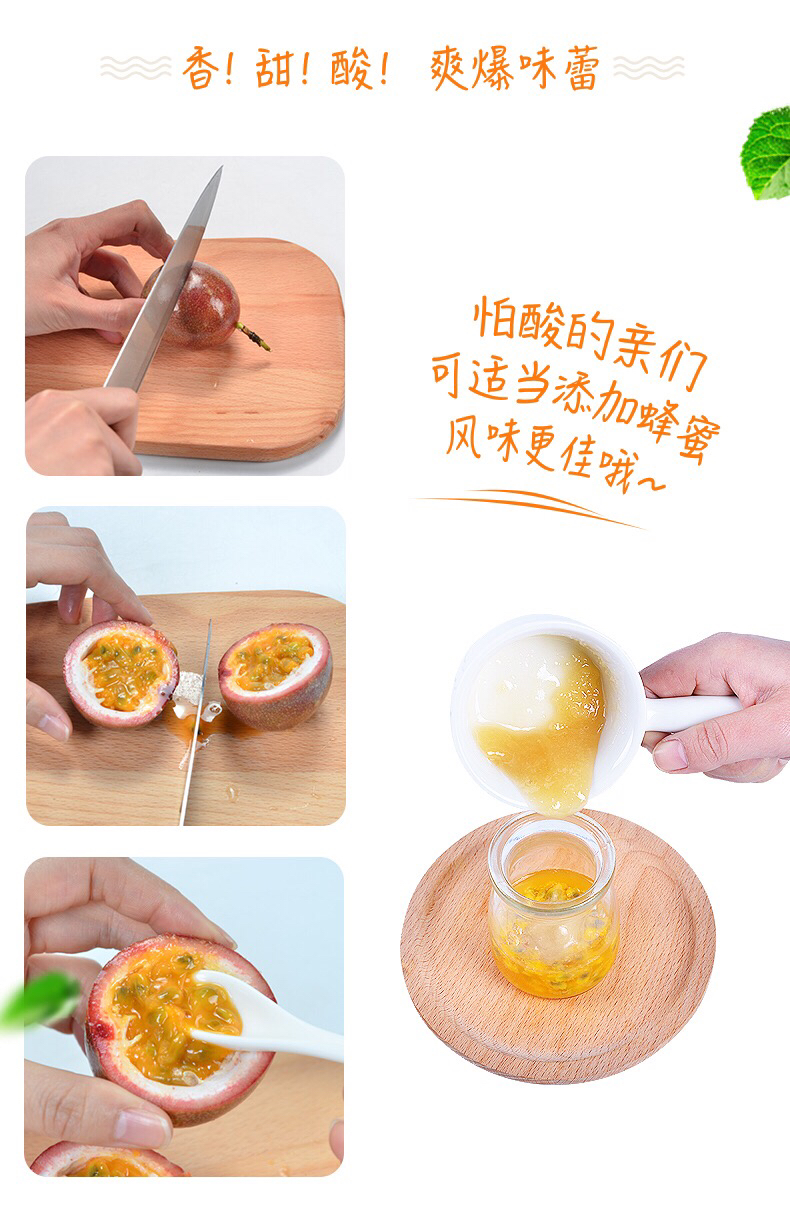 香！甜！酸！ 爽爆味蕾

怕酸的亲们
可适当添加蜂蜜
风味更佳哦~