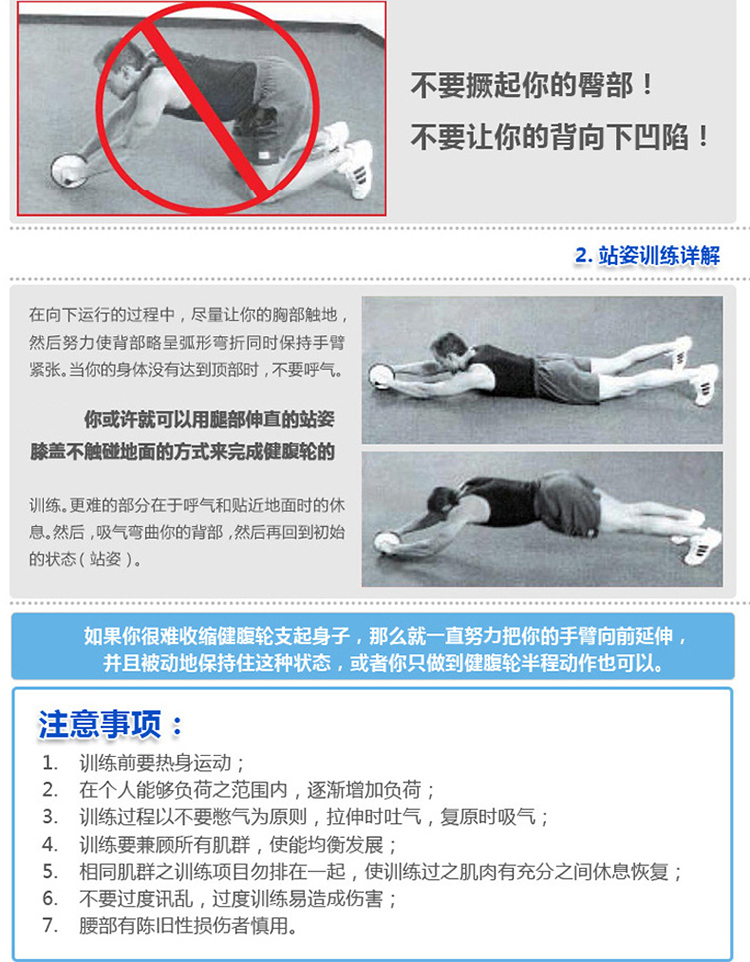 不要撅起你的臀部！
不要让你的背向下凹陷！

2. 站姿训练详解

在向下运行的过程中，尽量让你的胸部触地，然后努力使背部略呈弧形弯折同时保持手臂紧张。当你的身体没有达到顶部时，不要呼气。

你或许就可以用腿部伸直的站姿膝盖不触碰地面的方式来完成健腹轮的

训练。更难的部分在于呼气和贴近地面时的休息。然后，吸气弯曲你的背部，然后再回到初始的状态（站姿）。

如果你很难收缩健腹轮支起身子，那么就一直努力把你的手臂向前延伸，并且被动地保持住这种状态，或者你只做到健腹轮半程动作也可以。

注意事项：
1. 训练前要热身运动；
2. 在个人能够负荷之范围内，逐渐增加负荷；
3. 训练过程以不要憋气为原则，拉伸时吐气，复原时吸气；
4. 训练要兼顾所有肌群，使能均衡发展；
5. 相同肌群之训练项目勿排在一起，使训练过之肌肉有充分之间休息恢复；
6. 不要过度讯乱，过度训练易造成伤害；
7. 腰部有陈旧性损伤者慎用。