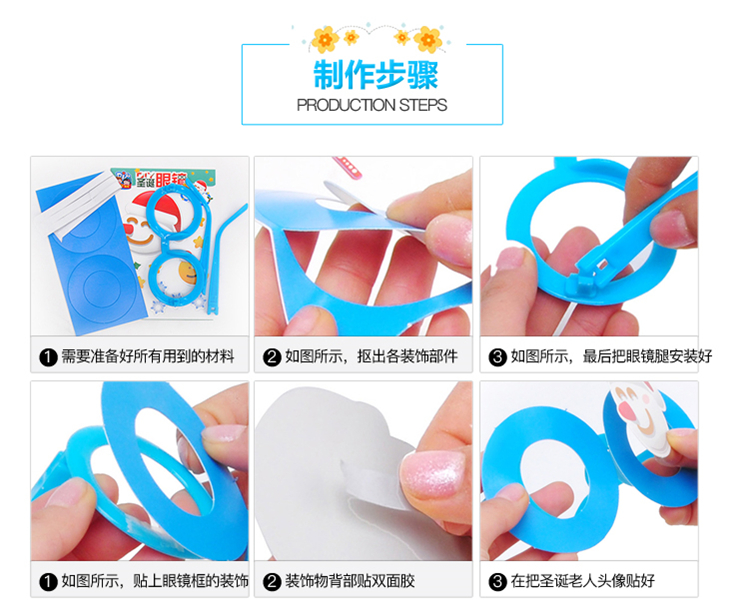 制作步骤
PRODUCTION STEPS

DIY 圣诞眼镜

❶ 需要准备好所有用到的材料

❷ 如图所示，抠出各装饰部件

❸ 如图所示，最后把眼镜腿安装好

❶ 如图所示，贴上眼镜框的装饰

❷ 装饰物背部贴双面胶

❸ 在把圣诞老人头像贴好