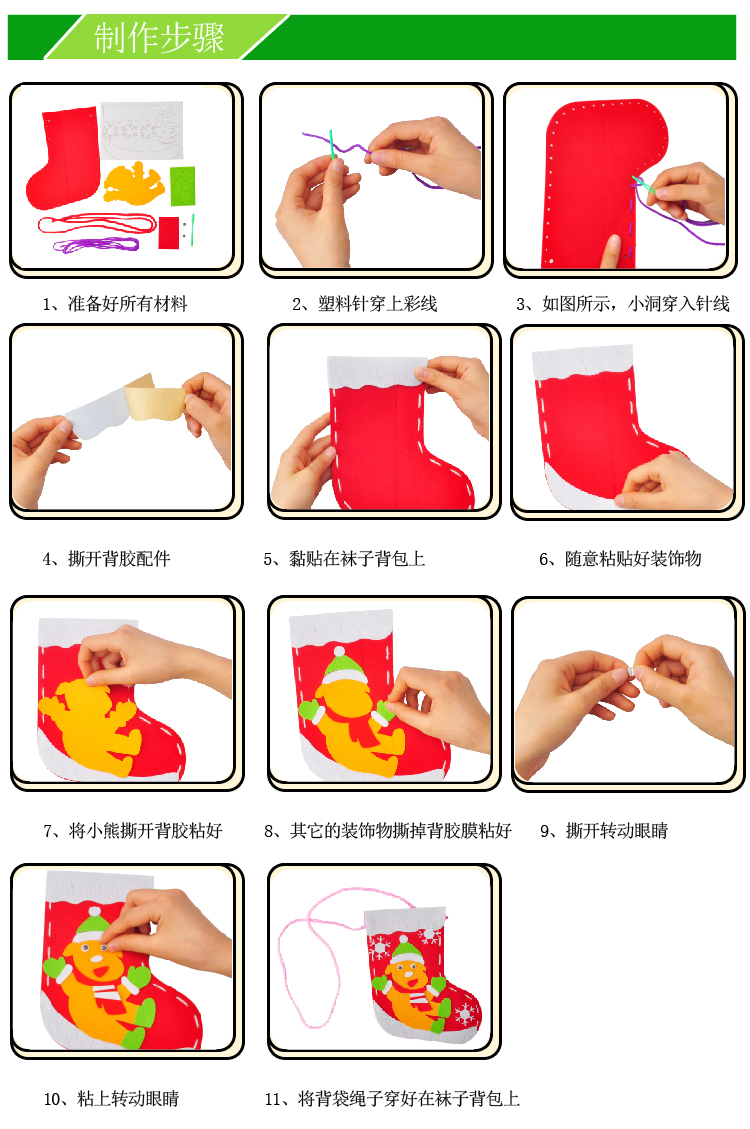 制作步骤

1、准备好所有材料

2、塑料针穿上彩线

3、如图所示，小洞穿入针线

4、撕开背胶配件

5、黏贴在袜子背包上

6、随意粘贴好装饰物

7、将小熊撕开背胶粘好

8、其它的装饰物撕掉背胶膜粘好

9、撕开转动眼睛

10、粘上转动眼睛

11、将背袋绳子穿好在袜子背包上