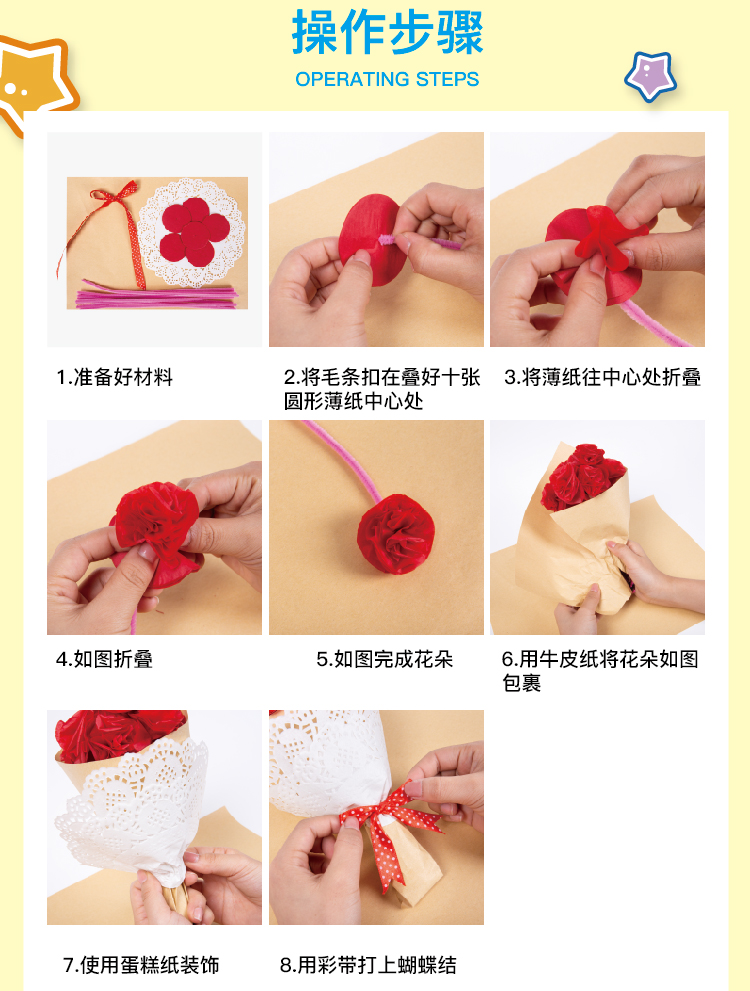 操作步骤

OPERATING STEPS

1.准备好材料

2.将毛条扣在叠好十张圆形薄纸中心处

3.将薄纸往中心处折叠

4.如图折叠

5.如图完成花朵

6.用牛皮纸将花朵如图包裹

7.使用蛋糕纸装饰

8.用彩带打上蝴蝶结