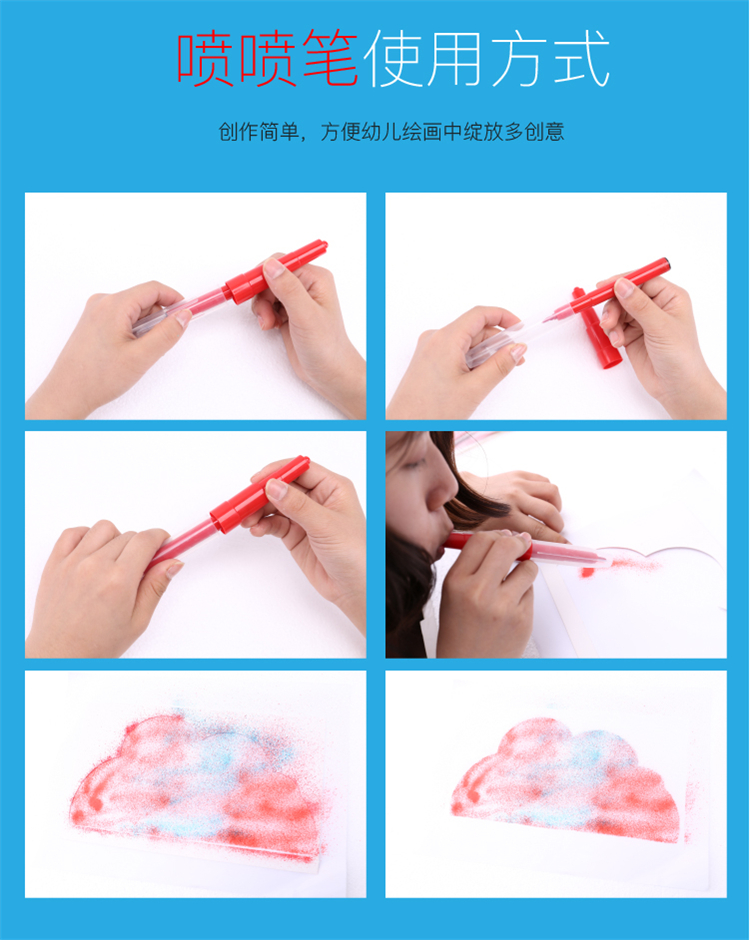 喷喷笔使用方式

创作简单，方便幼儿绘画中绽放多创意