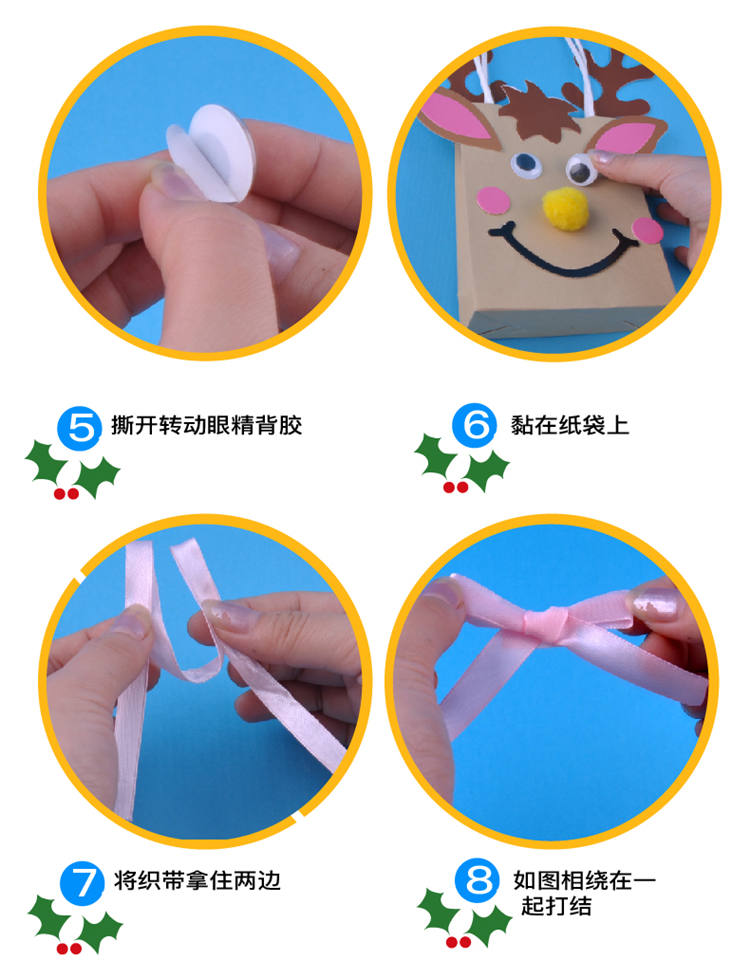 5 撕开转动眼精背胶

6 黏在纸袋上

7 将织带拿住两边

8 如图相绕在一起打结