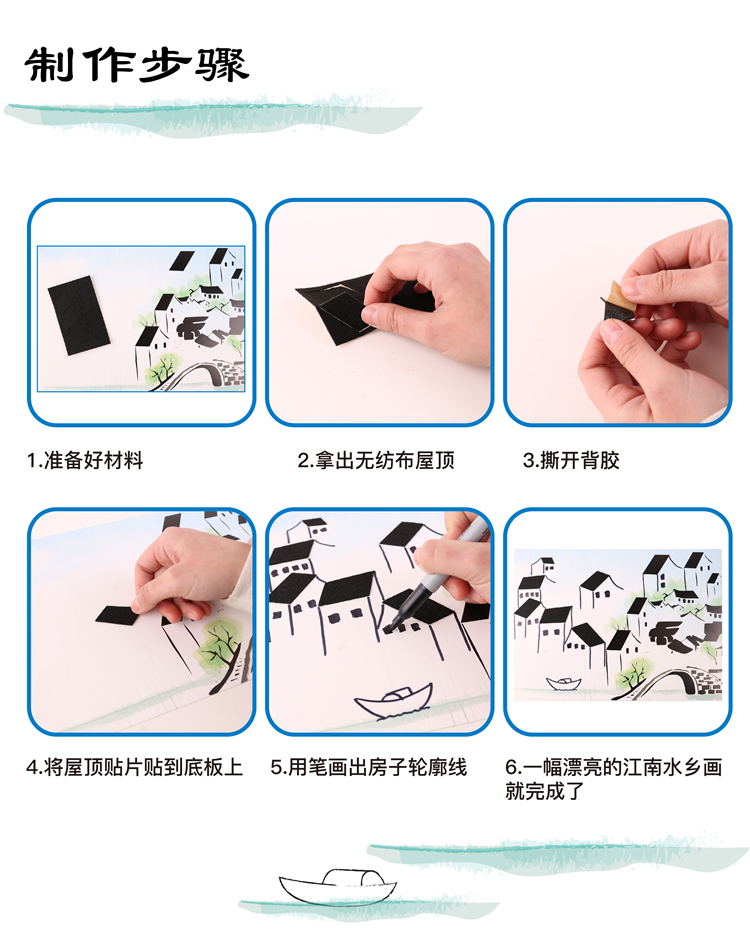 制作步骤

1.准备好材料

2.拿出无纺布屋顶

3.撕开背胶

4.将屋顶贴片贴到底板上

5.用笔画出房子轮廓线

6.一幅漂亮的江南水乡画就完成了