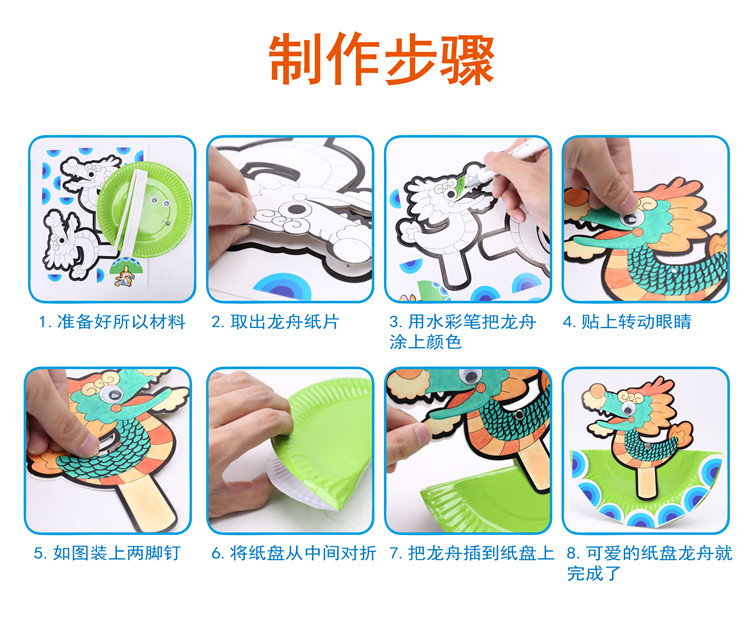 制作步骤

1. 准备好所以材料

2. 取出龙舟纸片

3. 用水彩笔把龙舟涂上颜色

4. 贴上转动眼睛

5. 如图装上两脚钉

6. 将纸盘从中间对折

7. 把龙舟插到纸盘上

8. 可爱的纸盘龙舟就完成了