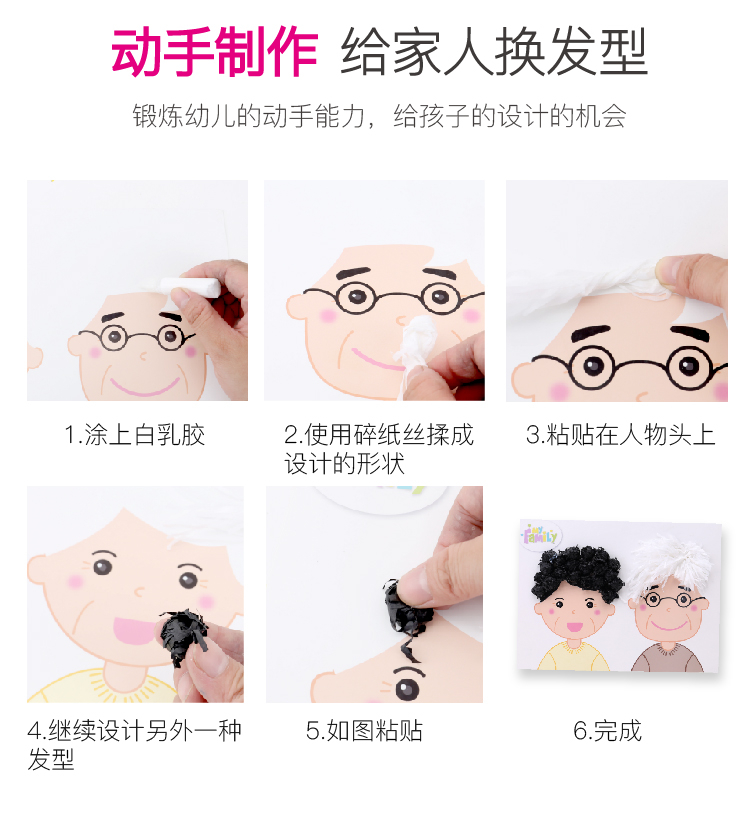 动手制作 给家人换发型

锻炼幼儿的动手能力，给孩子的设计的机会

1.涂上白乳胶

2.使用碎纸丝揉成设计的形状

3.粘贴在人物头上

4.继续设计另外一种发型

5.如图粘贴

MY FAMILY

6.完成