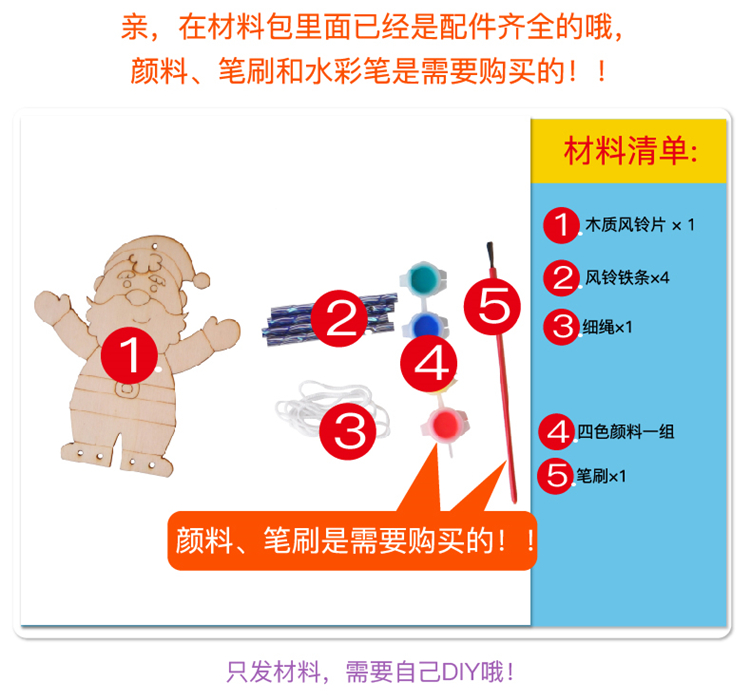 亲，在材料包里面已经是配件齐全的哦，
颜料、笔刷和水彩笔是需要购买的！！

1

2

3

4

5

颜料、笔刷是需要购买的！！

材料清单:

1 木质风铃片 × 1

2 风铃铁条×4

3 细绳×1

4 四色颜料一组

5 笔刷×1

只发材料，需要自己DIY哦！