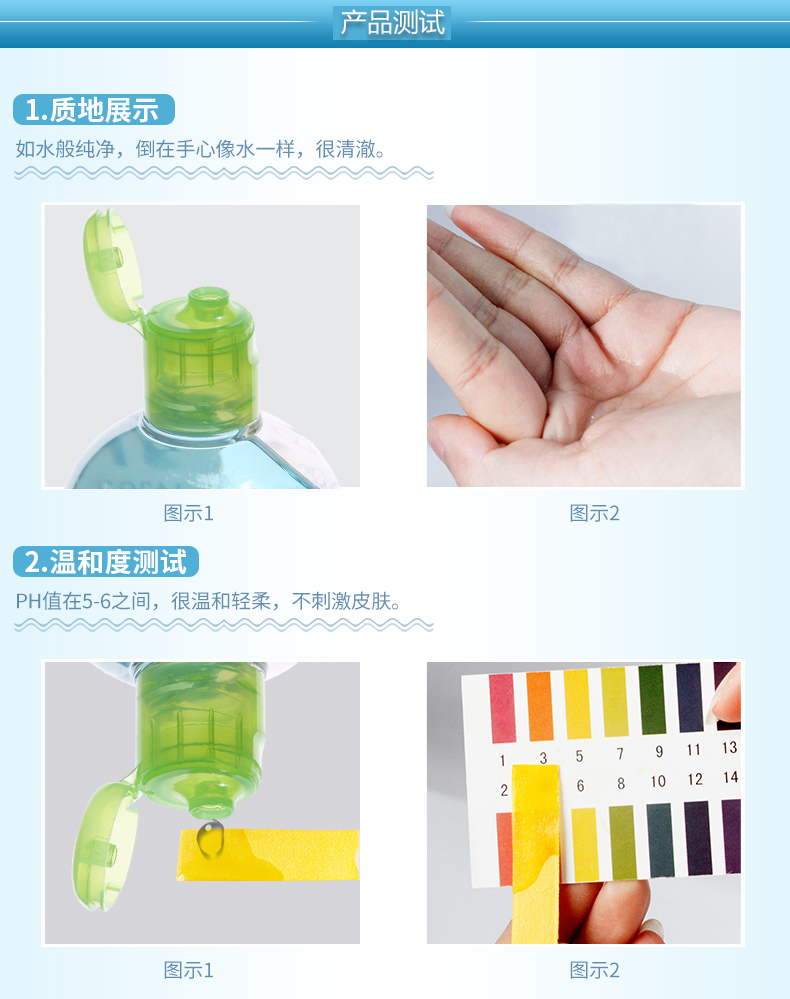 产品测试

1.质地展示

如水般纯净，倒在手心像水一样，很清澈。

图示1

图示2

2.温和度测试

PH值在5-6之间，很温和轻柔，不刺激皮肤。

1 3 5 7 9 11 13

2 6 8 10 12 14

图示1

图示2