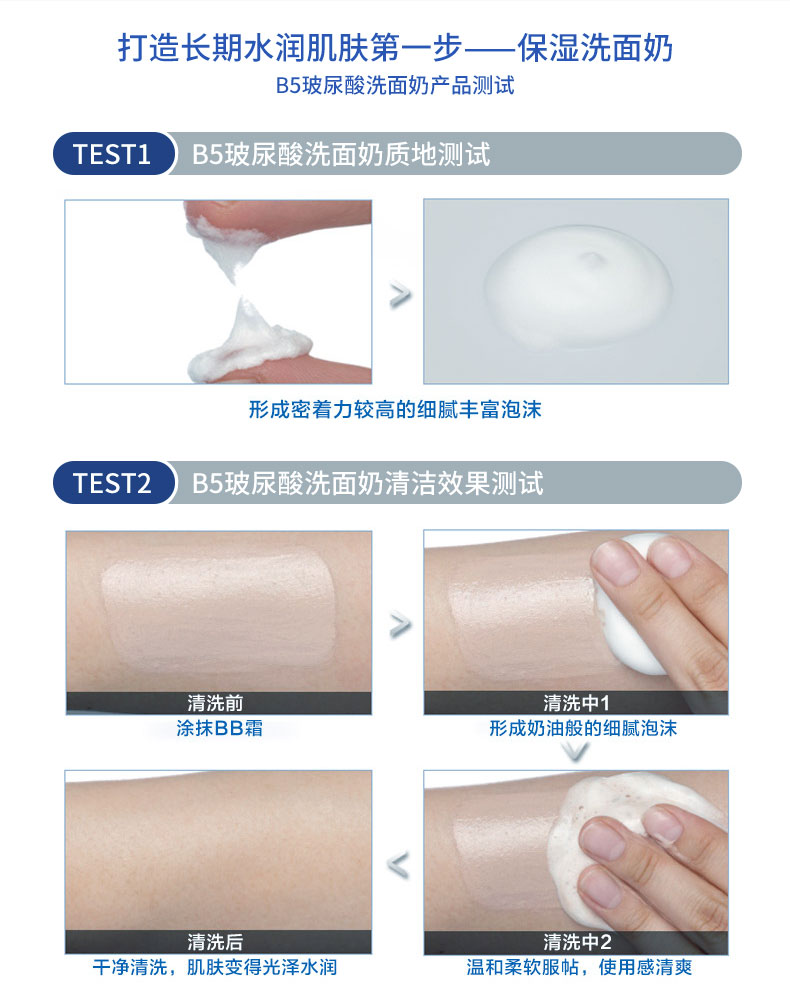 打造长期水润肌肤第一步——保湿洗面奶

B5玻尿酸洗面奶产品测试

TEST1 B5玻尿酸洗面奶质地测试

形成密着力较高的细腻丰富泡沫

TEST2 B5玻尿酸洗面奶清洁效果测试

清洗前
涂抹BB霜

清洗中1
形成奶油般的细腻泡沫

清洗中2
温和柔软服帖，使用感清爽

清洗后
干净清洗，肌肤变得光泽水润