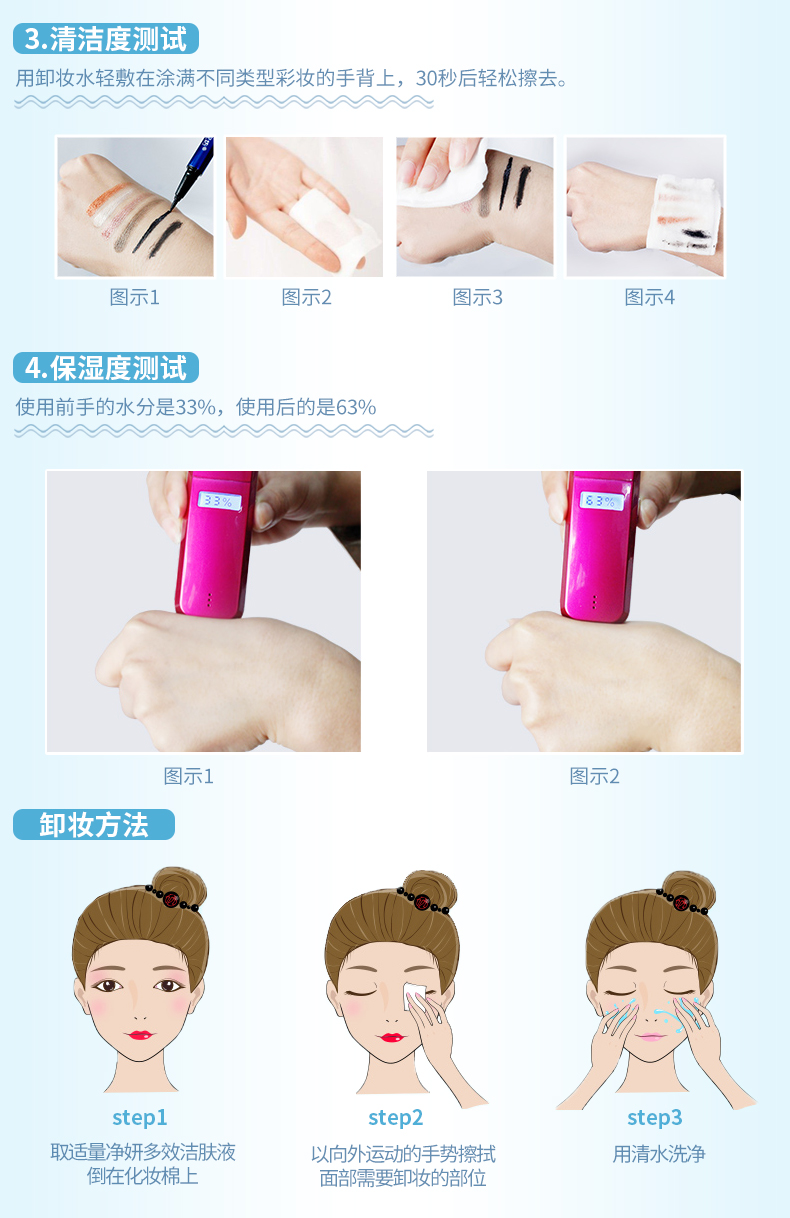 3.清洁度测试

用卸妆水轻敷在涂满不同类型彩妆的手背上，30秒后轻松擦去。

图示1

图示2

图示3

图示4

4.保湿度测试

使用前手的水分是33%，使用后的是63%

33%

63%

图示1

图示2

卸妆方法

step1
取适量净妍多效洁肤液倒在化妆棉上

step2
以向外运动的手势擦拭面部需要卸妆的部位

step3
用清水洗净