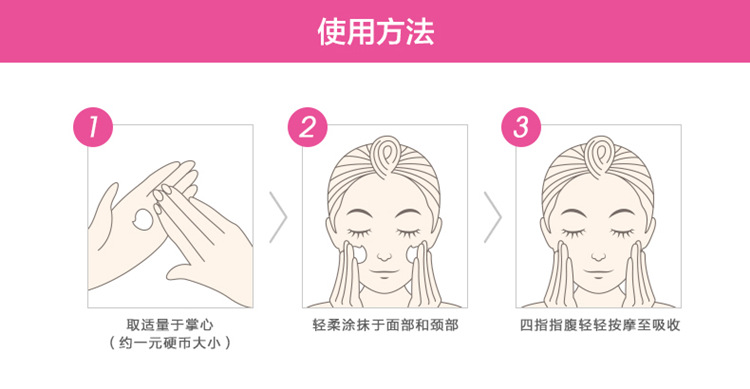 使用方法

1

取适量于掌心
（约一元硬币大小）

2

轻柔涂抹于面部和颈部

3

四指指腹轻轻按摩至吸收