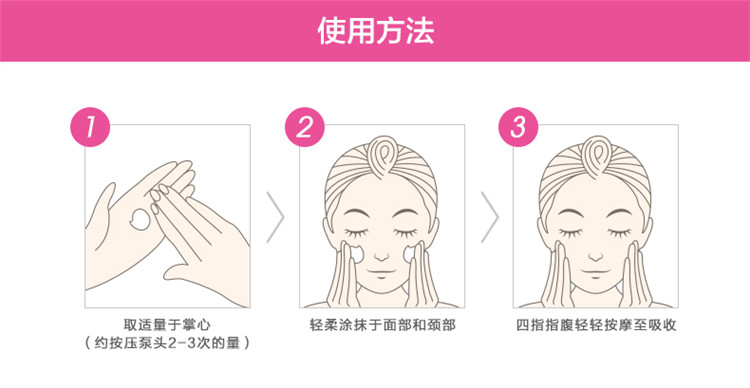 使用方法

1

取适量于掌心
（约按压泵头2-3次的量）

2

轻柔涂抹于面部和颈部

3

四指指腹轻轻按摩至吸收