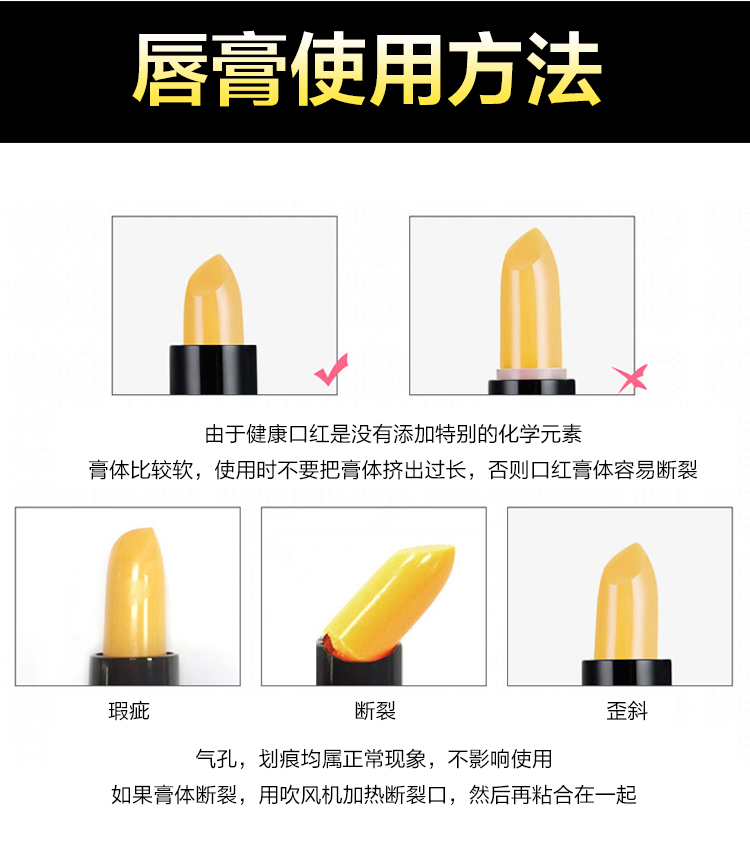 唇膏使用方法

由于健康口红是没有添加特别的化学元素
膏体比较软，使用时不要把膏体挤出过长，否则口红膏体容易断裂

瑕疵

断裂

歪斜

气孔，划痕均属正常现象，不影响使用
如果膏体断裂，用吹风机加热断裂口，然后再粘合在一起