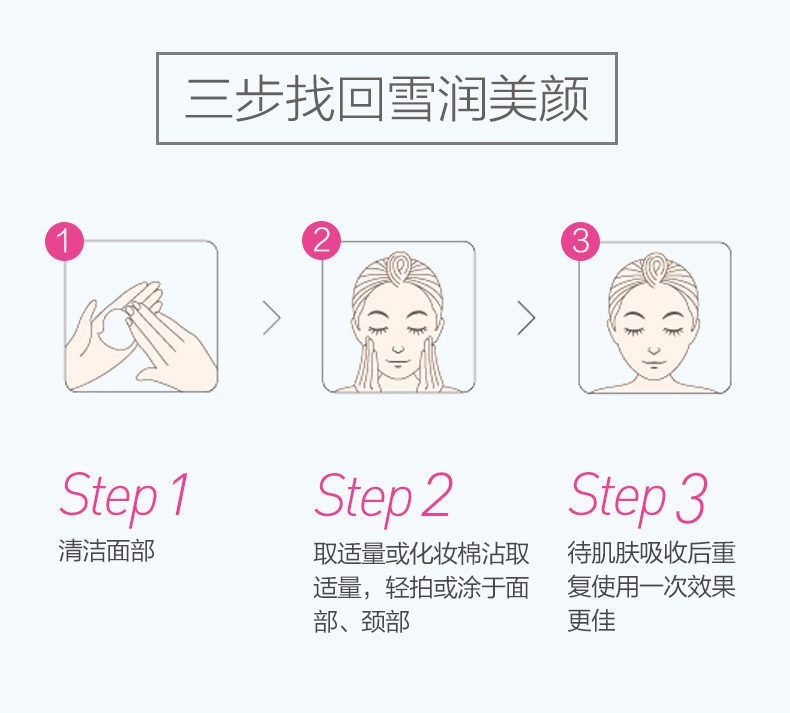 三步找回雪润美颜

1

2

3

Step 1
清洁面部

Step 2
取适量或化妆棉沾取适量，轻拍或涂于面部、颈部

Step 3
待肌肤吸收后重复使用一次效果更佳