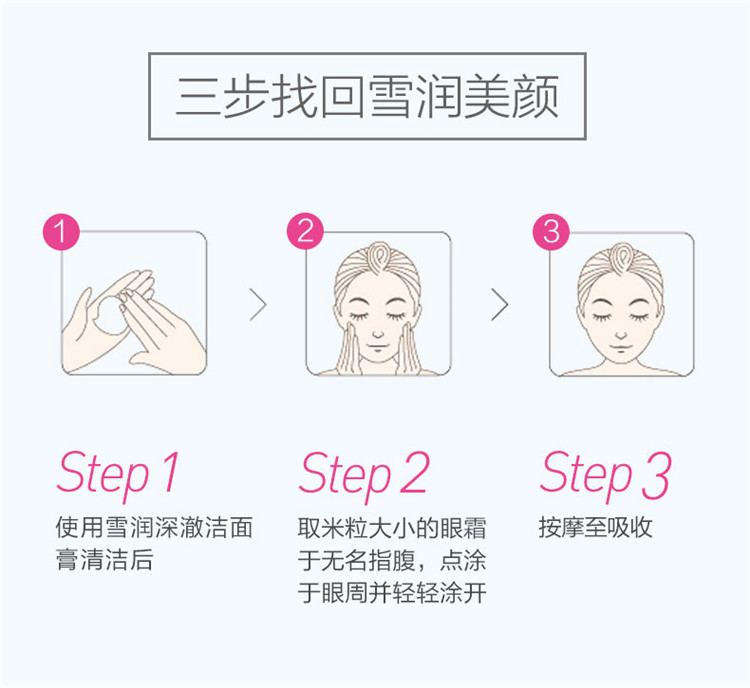 三步找回雪润美颜

1

2

3

Step 1
使用雪润深澈洁面膏清洁后

Step 2
取米粒大小的眼霜于无名指腹，点涂于眼周并轻轻涂开

Step 3
按摩至吸收