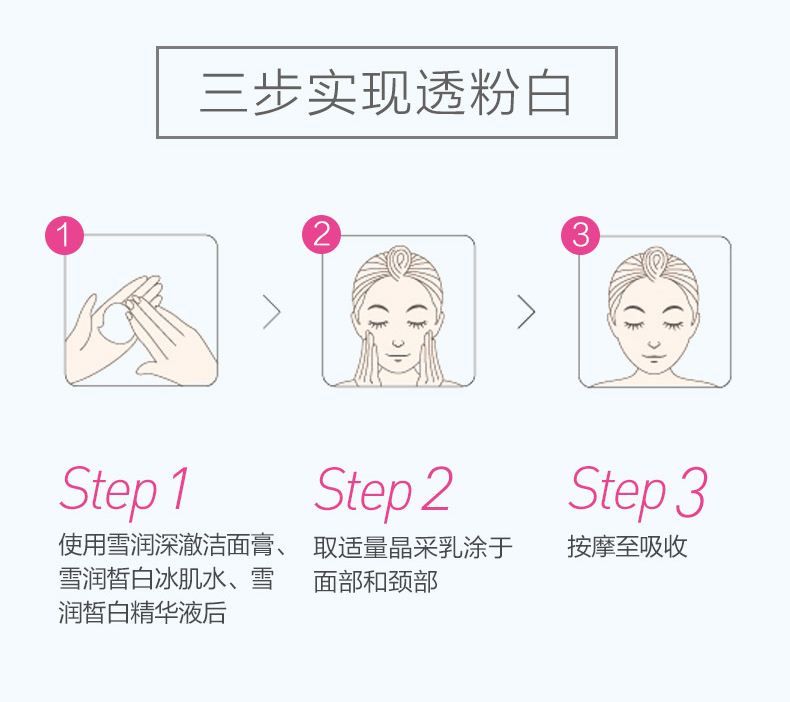 三步实现透粉白

1

2

3

Step 1
使用雪润深澈洁面膏、雪润皙白冰肌水、雪润皙白精华液后

Step 2
取适量晶采乳涂于面部和颈部

Step 3
按摩至吸收