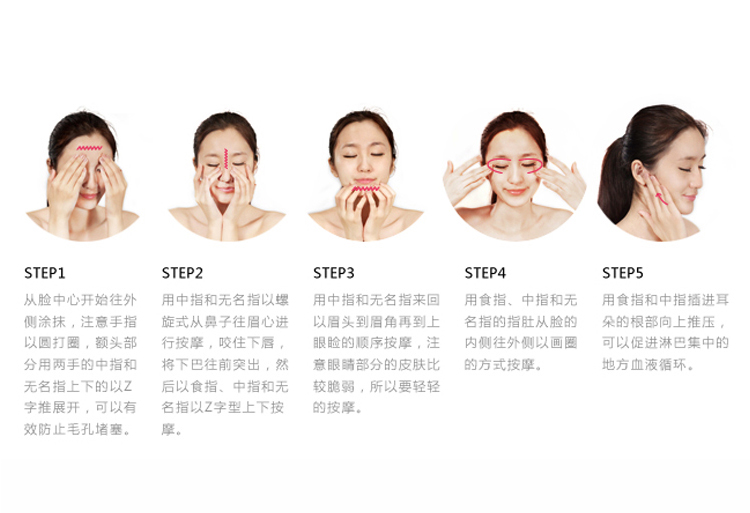 STEP1
从脸中心开始往外侧涂抹，注意手指以圆打圈，额头部分用两手的中指和无名指上下的以Z字推展开，可以有效防止毛孔堵塞。

STEP2
用中指和无名指以螺旋式从鼻子往眉心进行按摩，咬住下唇，将下巴往前突出，然后以食指、中指和无名指以Z字型上下按摩。

STEP3
用中指和无名指来回以眉头到眉角再到上眼睑的顺序按摩，注意眼睛部分的皮肤比较脆弱，所以要轻轻的按摩。

STEP4
用食指、中指和无名指的指肚从脸的内侧往外侧以画圈的方式按摩。

STEP5
用食指和中指插进耳朵的根部向上推压，可以促进淋巴集中的地方血液循环。