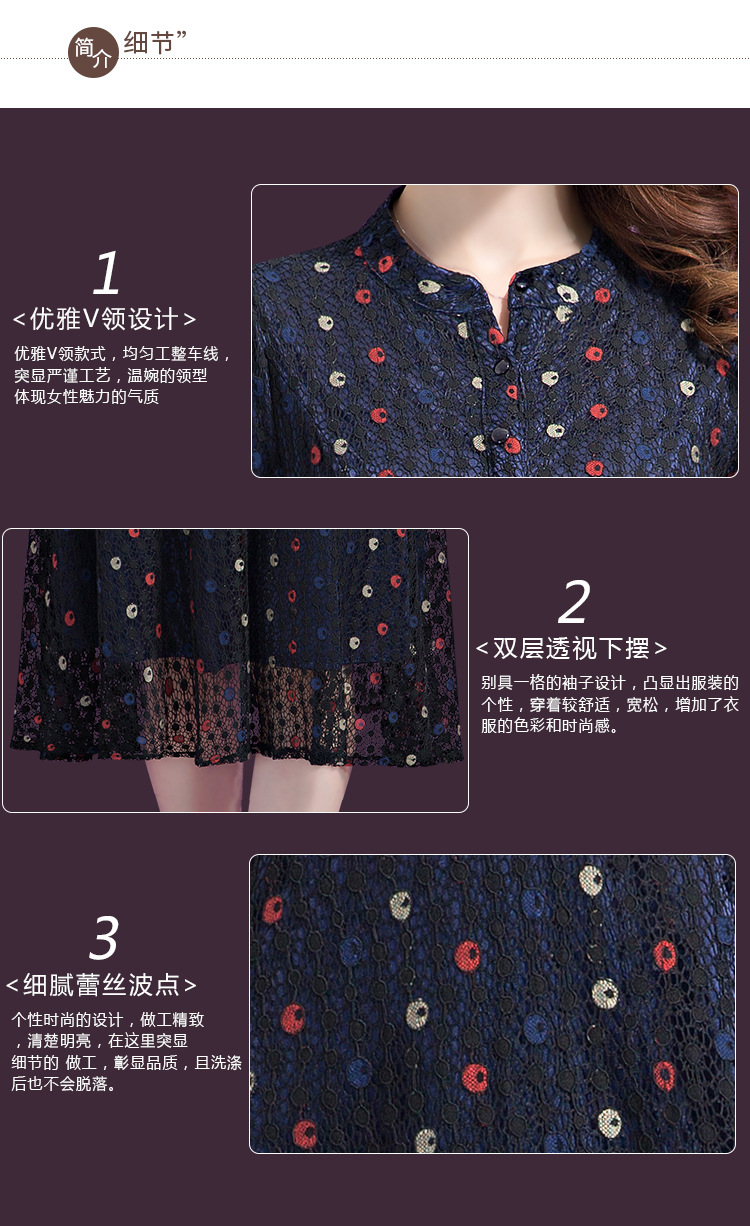 简介 细节”

1
<优雅V领设计>
优雅V领款式，均匀工整车线，突显严谨工艺，温婉的领型体现女性魅力的气质

2
<双层透视下摆>
别具一格的袖子设计，凸显出服装的个性，穿着较舒适，宽松，增加了衣服的色彩和时尚感。

3
<细腻蕾丝波点>
个性时尚的设计，做工精致，清楚明亮，在这里突显细节的 做工，彰显品质，且洗涤后也不会脱落。