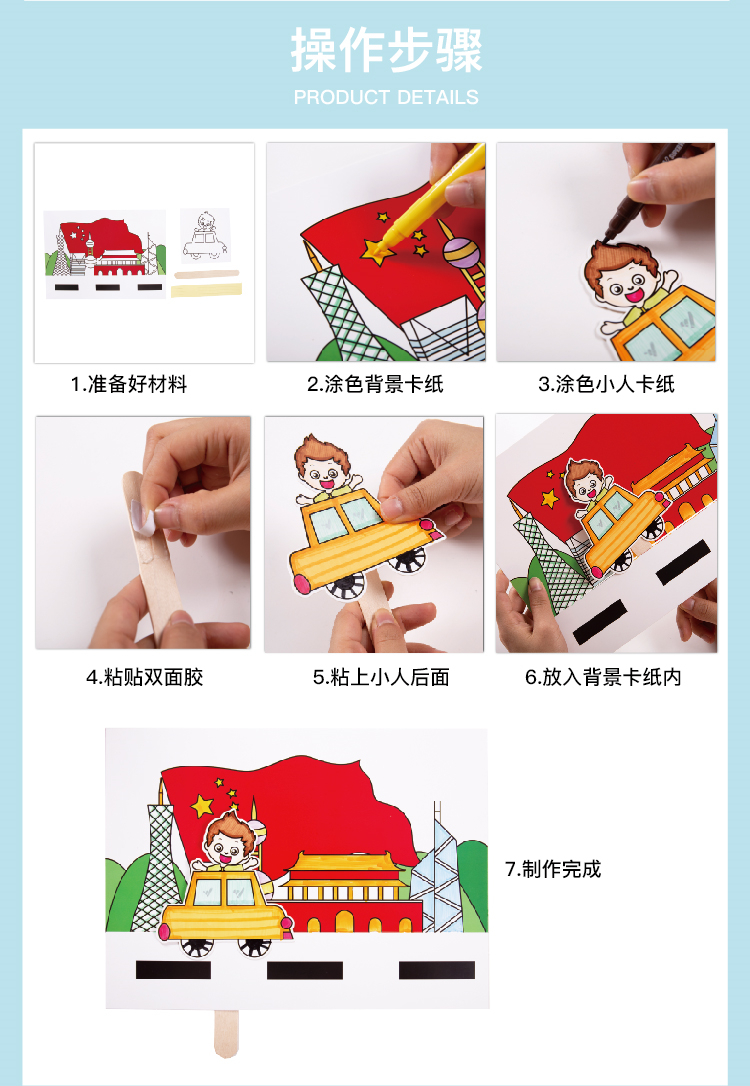 操作步骤

PRODUCT DETAILS

1.准备好材料

2.涂色背景卡纸

3.涂色小人卡纸

4.粘贴双面胶

5.粘上小人后面

6.放入背景卡纸内

7.制作完成