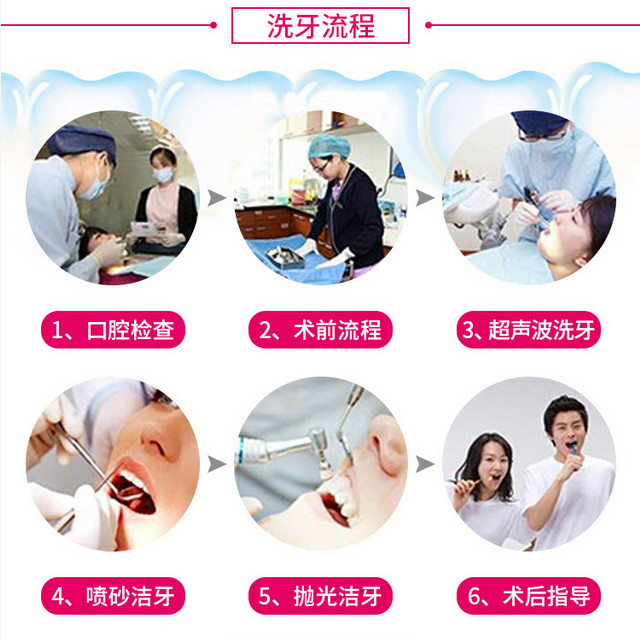 洗牙流程

1、口腔检查

2、术前流程

3、超声波洗牙

4、喷砂洁牙

5、抛光洁牙

6、术后指导