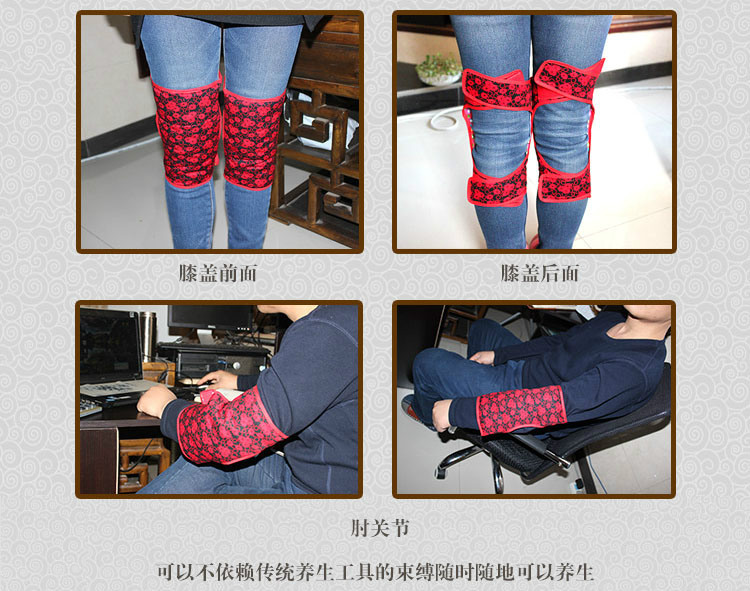 膝盖前面

膝盖后面

肘关节

可以不依赖传统养生工具的束缚随时随地可以养生