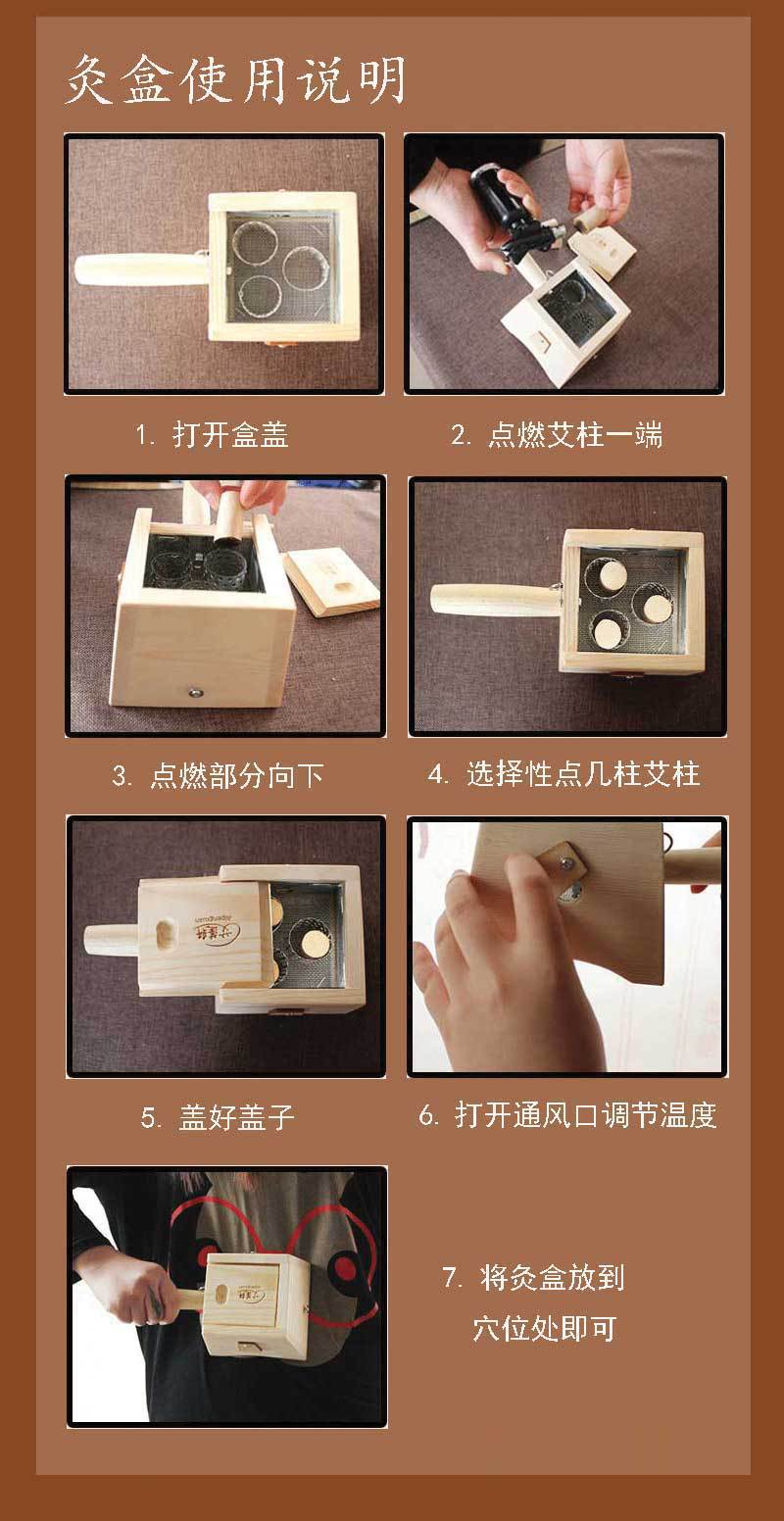 灸盒使用说明

1. 打开盒盖

2. 点燃艾柱一端

3. 点燃部分向下

4. 选择性点几柱艾柱

5. 盖好盖子

6. 打开通风口调节温度

7. 将灸盒放到穴位处即可