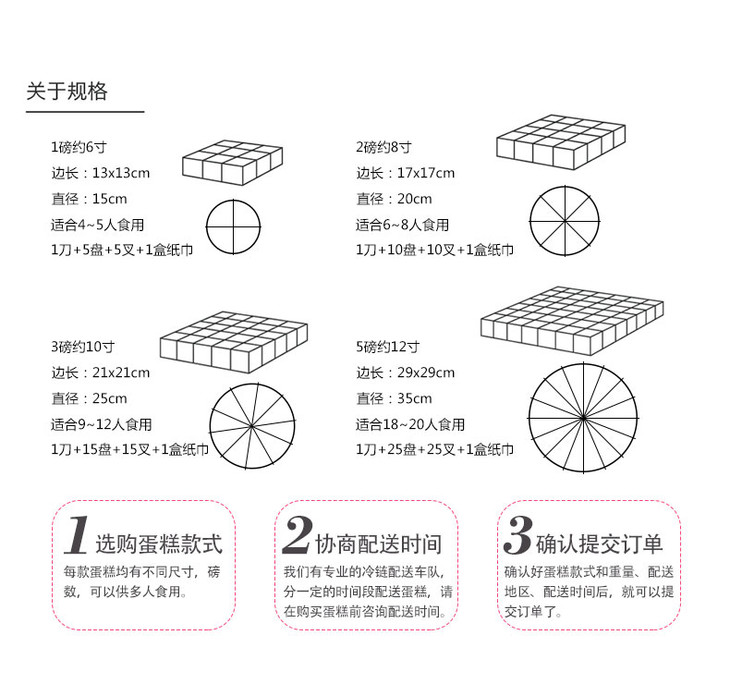 关于规格

1磅约6寸
边长：13x13cm
直径：15cm
适合4~5人食用
1刀+5盘+5叉+1盒纸巾

2磅约8寸
边长：17x17cm
直径：20cm
适合6~8人食用
1刀+10盘+10叉+1盒纸巾

3磅约10寸
边长：21x21cm
直径：25cm
适合9~12人食用
1刀+15盘+15叉+1盒纸巾

5磅约12寸
边长：29x29cm
直径：35cm
适合18~20人食用
1刀+25盘+25叉+1盒纸巾

1 选购蛋糕款式
每款蛋糕均有不同尺寸，磅数，可以供多人食用。

2 协商配送时间
我们有专业的冷链配送车队，分一定的时间段配送蛋糕，请在购买蛋糕前咨询配送时间。

3 确认提交订单
确认好蛋糕款式和重量、配送地区、配送时间后，就可以提交订单了。