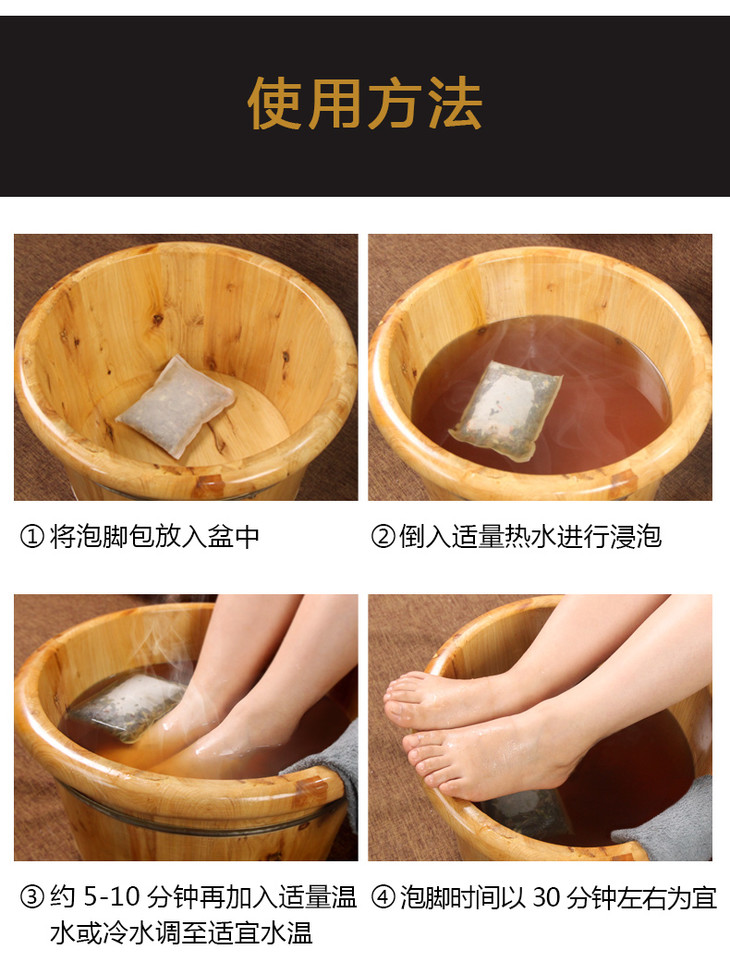 使用方法

① 将泡脚包放入盆中

② 倒入适量热水进行浸泡

③ 约 5-10 分钟再加入适量温水或冷水调至适宜水温

④ 泡脚时间以 30 分钟左右为宜