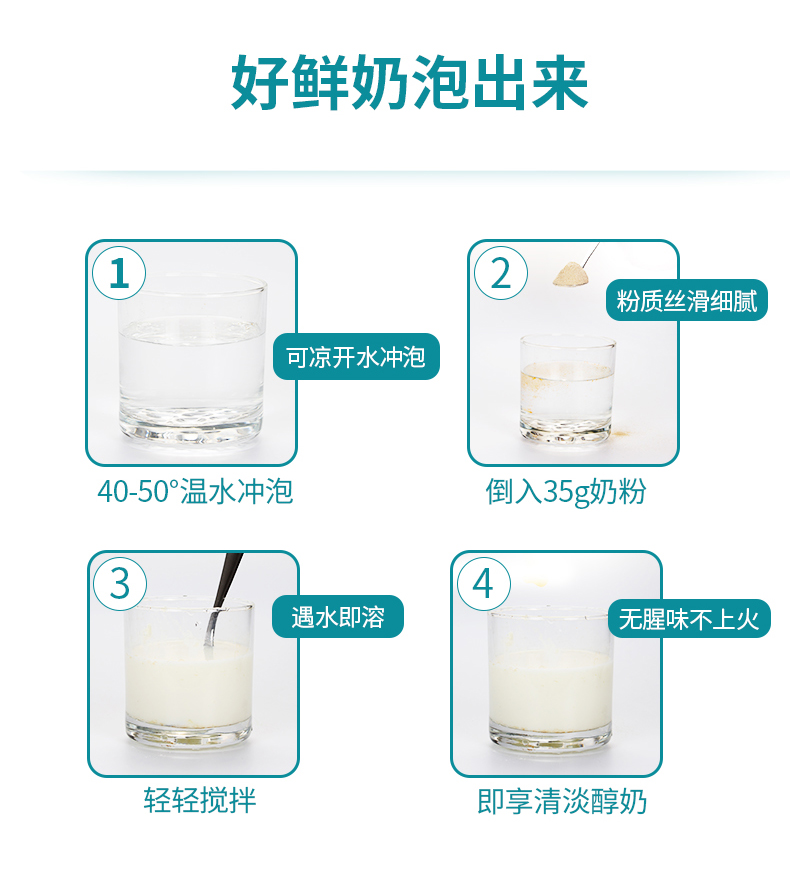 好鲜奶泡出来

1
可凉开水冲泡
40-50°温水冲泡

2
粉质丝滑细腻
倒入35g奶粉

3
遇水即溶
轻轻搅拌

4
无腥味不上火
即享清淡醇奶