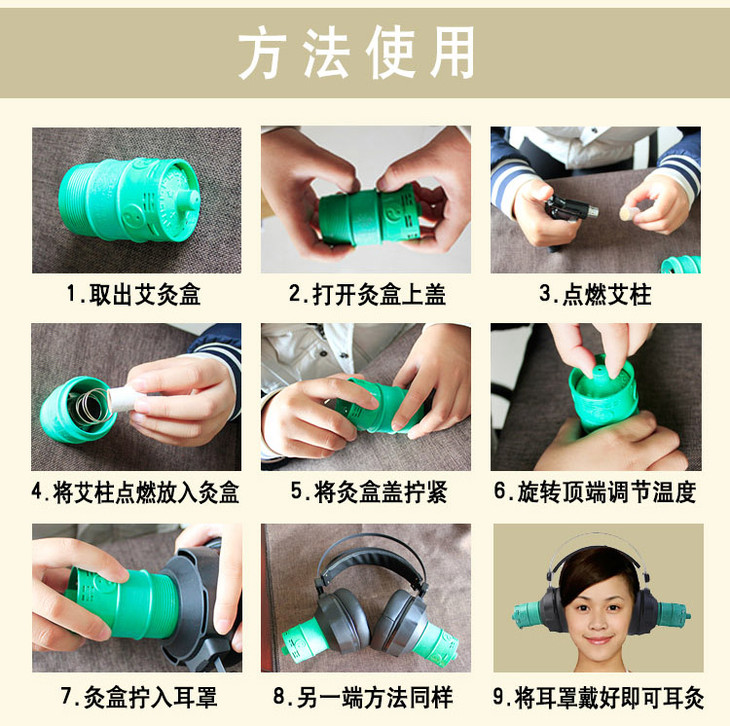 方法使用

1.取出艾灸盒

2.打开灸盒上盖

3.点燃艾柱

4.将艾柱点燃放入灸盒

5.将灸盒盖拧紧

6.旋转顶端调节温度

7.灸盒拧入耳罩

8.另一端方法同样

9.将耳罩戴好即可耳灸