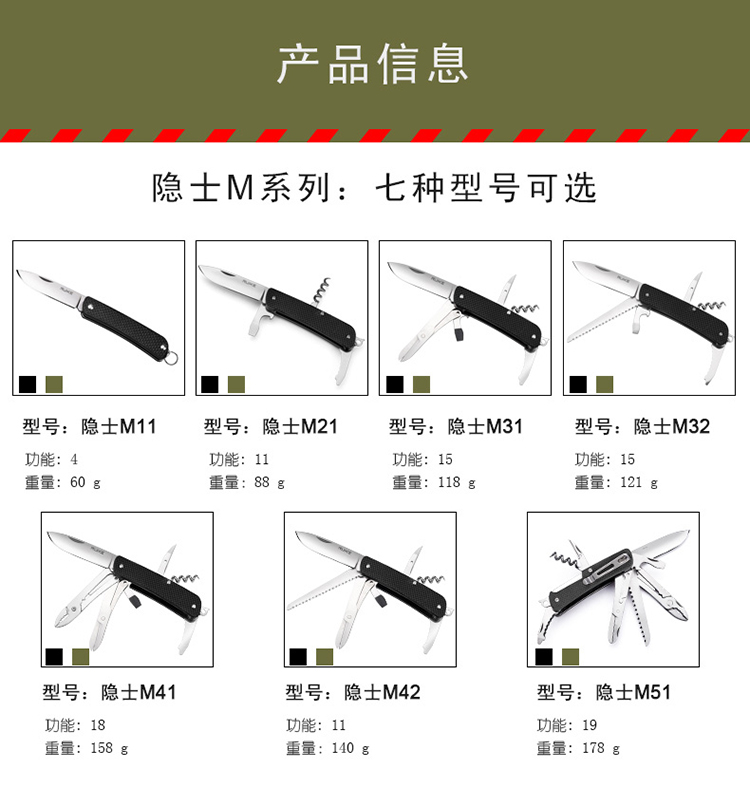 产品信息

隐士M系列：七种型号可选

型号：隐士M11
功能：4
重量：60 g

型号：隐士M21
功能：11
重量：88 g

型号：隐士M31
功能：15
重量：118 g

型号：隐士M32
功能：15
重量：121 g

型号：隐士M41
功能：18
重量：158 g

型号：隐士M42
功能：11
重量：140 g

型号：隐士M51
功能：19
重量：178 g