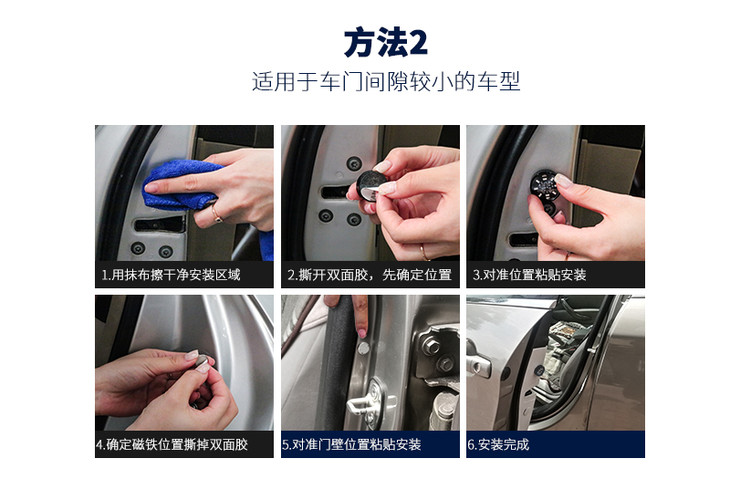 方法2

适用于车门间隙较小的车型

1.用抹布擦干净安装区域

2.撕开双面胶，先确定位置

3.对准位置粘贴安装

4.确定磁铁位置撕掉双面胶

5.对准门壁位置粘贴安装

6.安装完成