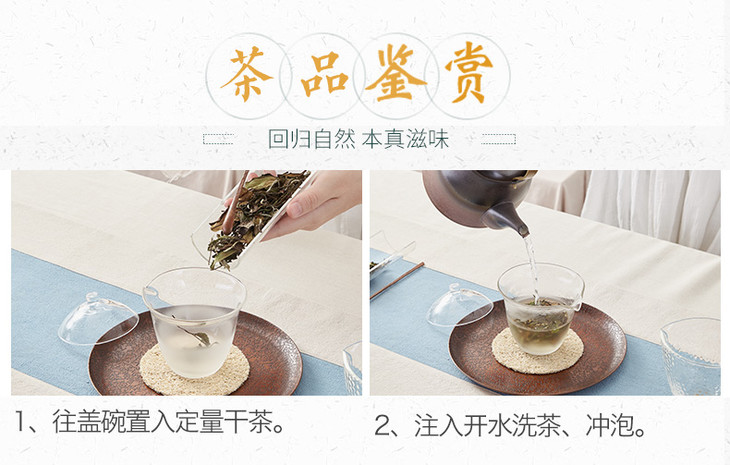 茶品鉴赏

回归自然 本真滋味

1、往盖碗置入定量干茶。

2、注入开水洗茶、冲泡。