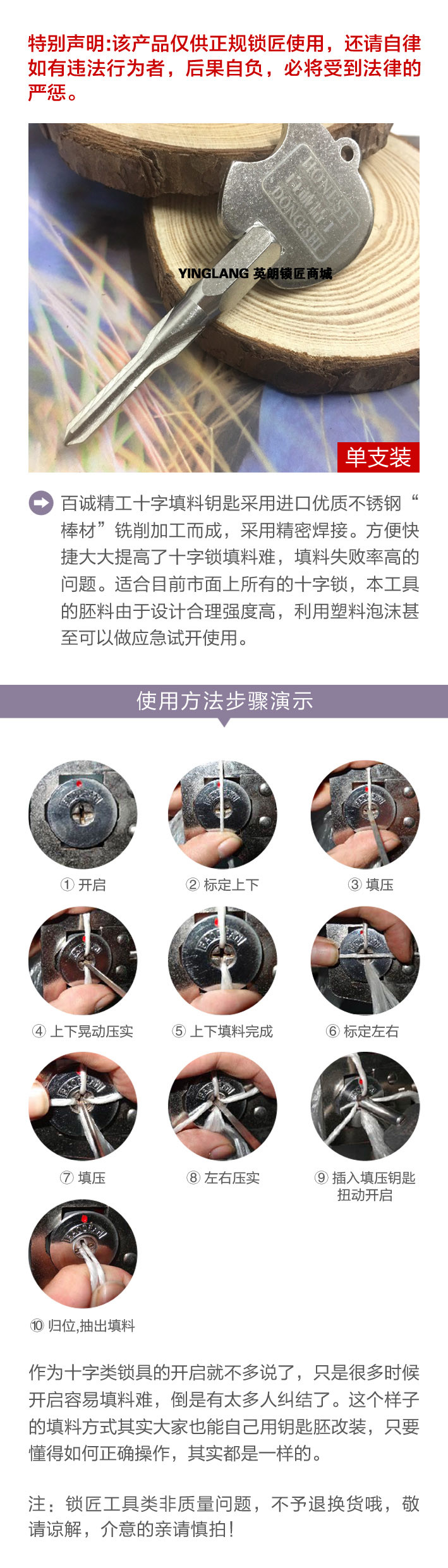 特别声明:该产品仅供正规锁匠使用，还请自律如有违法行为者，后果自负，必将受到法律的严惩。

HONEST DONGSH

YINGLANG 英朗锁匠商城

单支装

百诚精工十字填料钥匙采用进口优质不锈钢“棒材”铣削加工而成，采用精密焊接。方便快捷大大提高了十字锁填料难，填料失败率高的问题。适合目前市面上所有的十字锁，本工具的胚料由于设计合理强度高，利用塑料泡沫甚至可以做应急试开使用。

使用方法步骤演示

① 开启
② 标定上下
③ 填压
④ 上下晃动压实
⑤ 上下填料完成
⑥ 标定左右
⑦ 填压
⑧ 左右压实
⑨ 插入填压钥匙扭动开启
⑩ 归位,抽出填料

作为十字类锁具的开启就不多说了，只是很多时候开启容易填料难，倒是有太多人纠结了。这个样子的填料方式其实大家也能自己用钥匙胚改装，只要懂得如何正确操作，其实都是一样的。

注：锁匠工具类非质量问题，不予退换货哦，敬请谅解，介意的亲请慎拍！