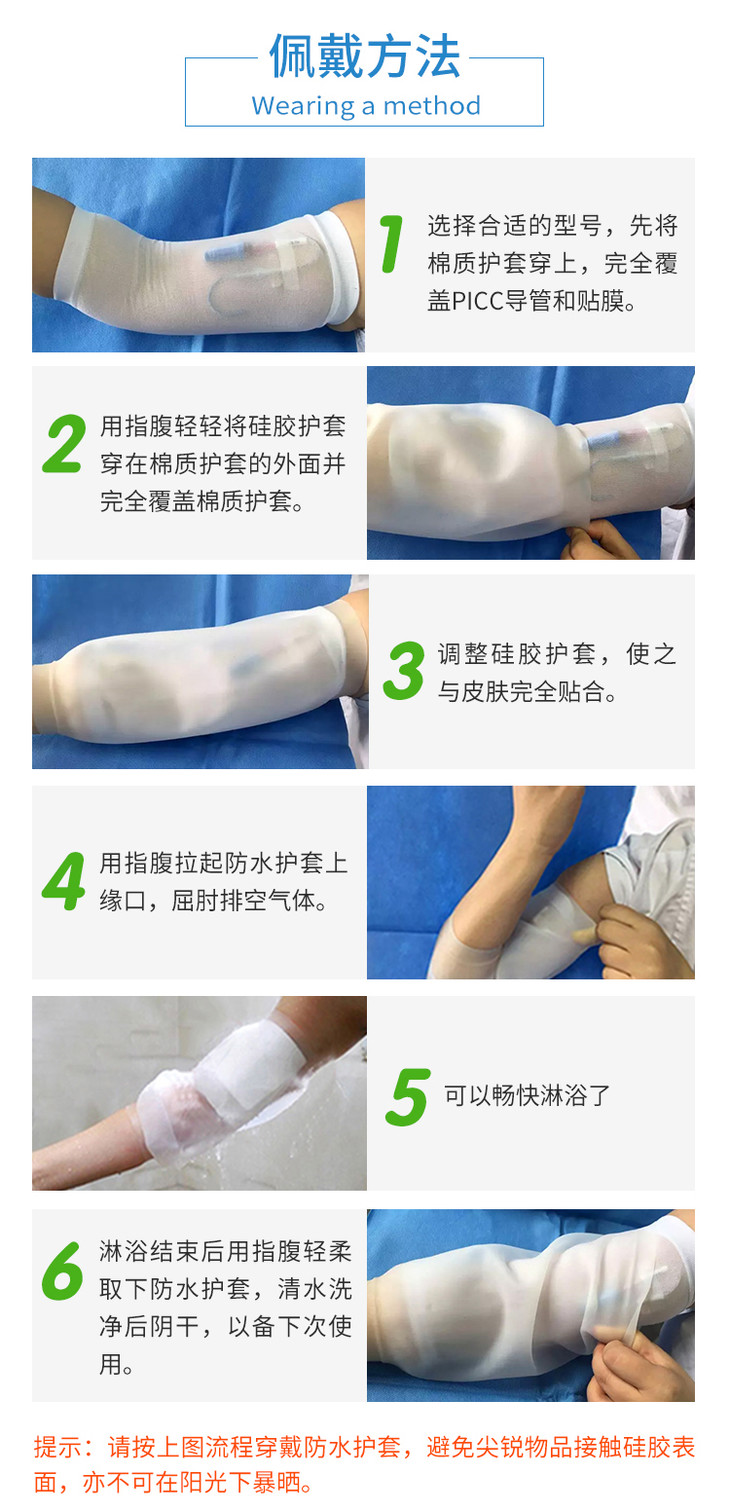 佩戴方法
Wearing a method

1 选择合适的型号，先将棉质护套穿上，完全覆盖PICC导管和贴膜。

2 用指腹轻轻将硅胶护套穿在棉质护套的外面并完全覆盖棉质护套。

3 调整硅胶护套，使之与皮肤完全贴合。

4 用指腹拉起防水护套上缘口，屈肘排空气体。

5 可以畅快淋浴了

6 淋浴结束后用指腹轻柔取下防水护套，清水洗净后阴干，以备下次使用。

提示：请按上图流程穿戴防水护套，避免尖锐物品接触硅胶表面，亦不可在阳光下暴晒。