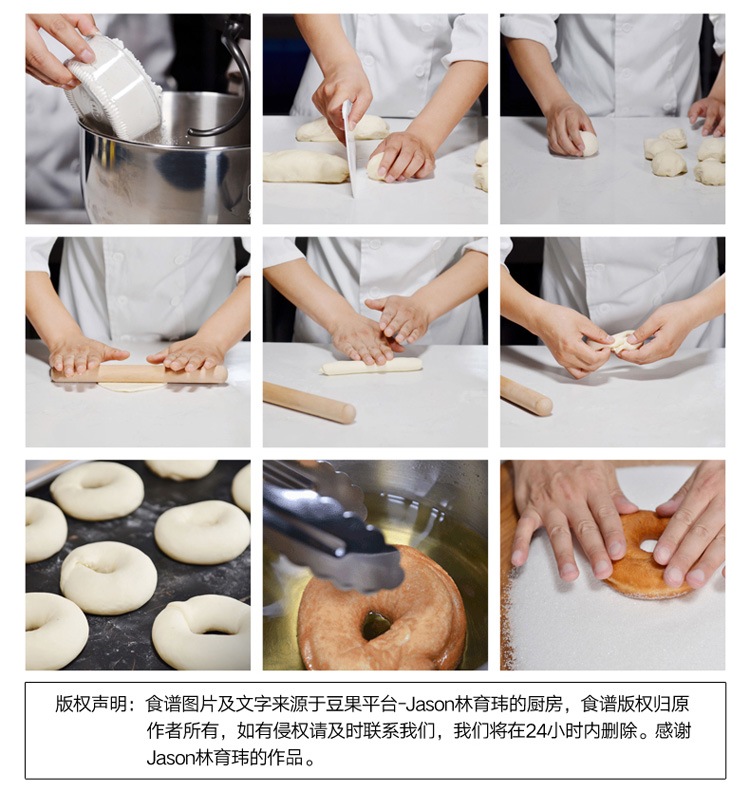 版权声明：食谱图片及文字来源于豆果平台-Jason林育玮的厨房，食谱版权归原作者所有，如有侵权请及时联系我们，我们将在24小时内删除。感谢Jason林育玮的作品。