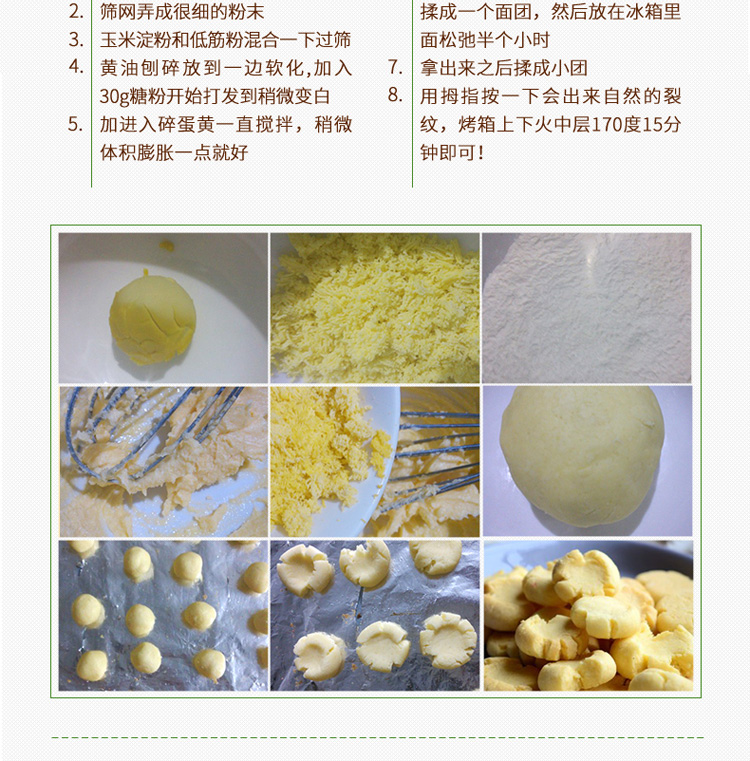 2. 筛网弄成很细的粉末
3. 玉米淀粉和低筋粉混合一下过筛
4. 黄油刨碎放到一边软化,加入30g糖粉开始打发到稍微变白
5. 加进入碎蛋黄一直搅拌，稍微体积膨胀一点就好

揉成一个面团，然后放在冰箱里面松弛半个小时
7. 拿出来之后揉成小团
8. 用拇指按一下会出来自然的裂纹，烤箱上下火中层170度15分钟即可!