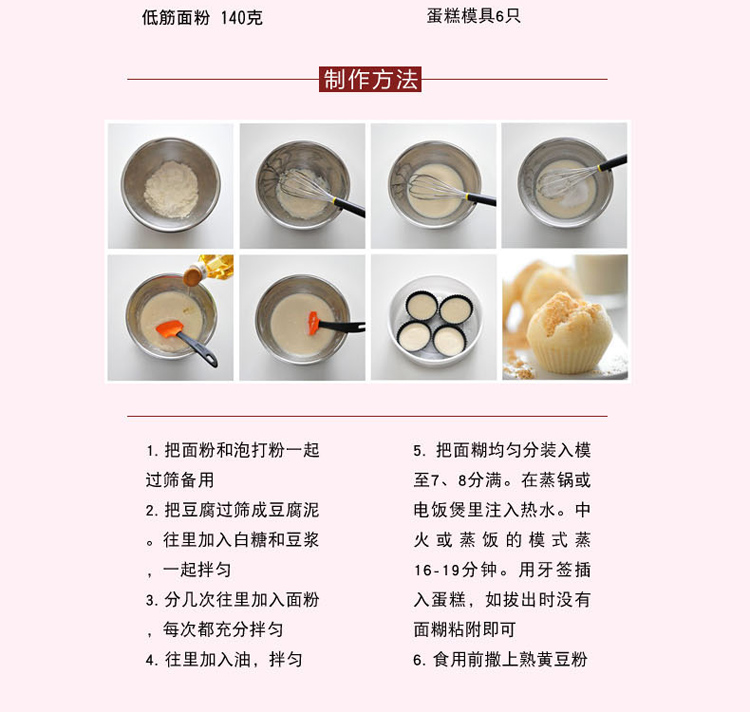 低筋面粉 140克

蛋糕模具6只

制作方法

1. 把面粉和泡打粉一起过筛备用
2. 把豆腐过筛成豆腐泥。往里加入白糖和豆浆，一起拌匀
3. 分几次往里加入面粉，每次都充分拌匀
4. 往里加入油，拌匀

5. 把面糊均匀分装入模至7、8分满。在蒸锅或电饭煲里注入热水。中火或蒸饭的模式蒸16-19分钟。用牙签插入蛋糕，如拔出时没有面糊粘附即可
6. 食用前撒上熟黄豆粉