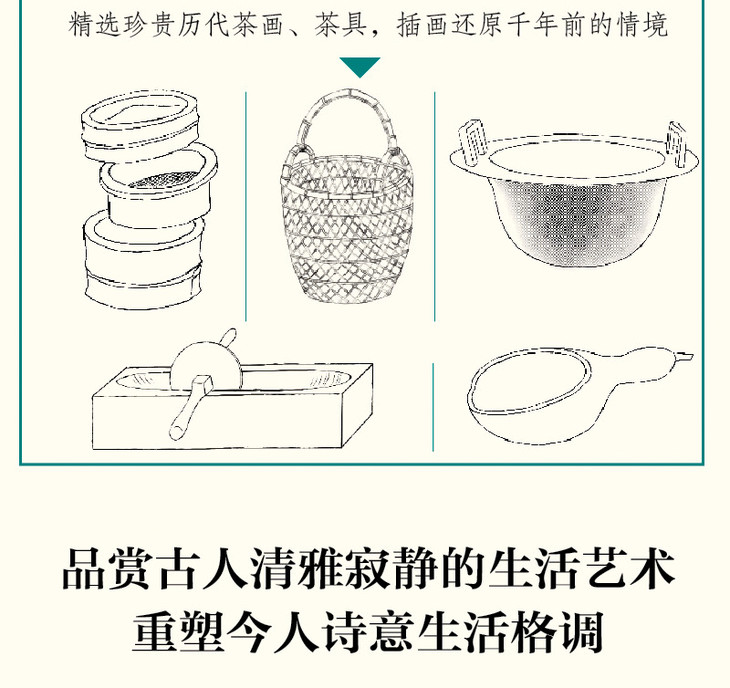 精选珍贵历代茶画、茶具，插画还原千年前的情境

品赏古人清雅寂静的生活艺术
重塑今人诗意生活格调