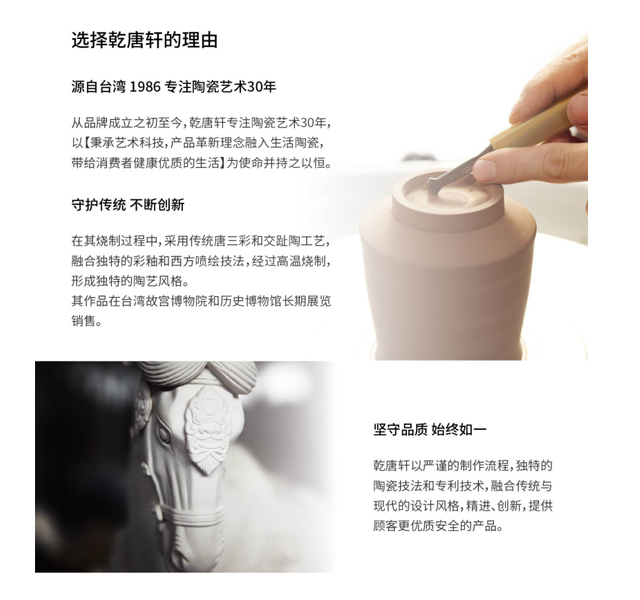 选择乾唐轩的理由

源自台湾 1986 专注陶瓷艺术30年

从品牌成立之初至今，乾唐轩专注陶瓷艺术30年，以【秉承艺术科技，产品革新理念融入生活陶瓷，带给消费者健康优质的生活】为使命并持之以恒。

守护传统 不断创新

在其烧制过程中，采用传统唐三彩和交趾陶工艺，融合独特的彩釉和西方喷绘技法，经过高温烧制，形成独特的陶艺风格。
其作品在台湾故宫博物院和历史博物馆长期展览销售。

坚守品质 始终如一

乾唐轩以严谨的制作流程，独特的陶瓷技法和专利技术，融合传统与现代的设计风格，精进、创新，提供顾客更优质安全的产品。