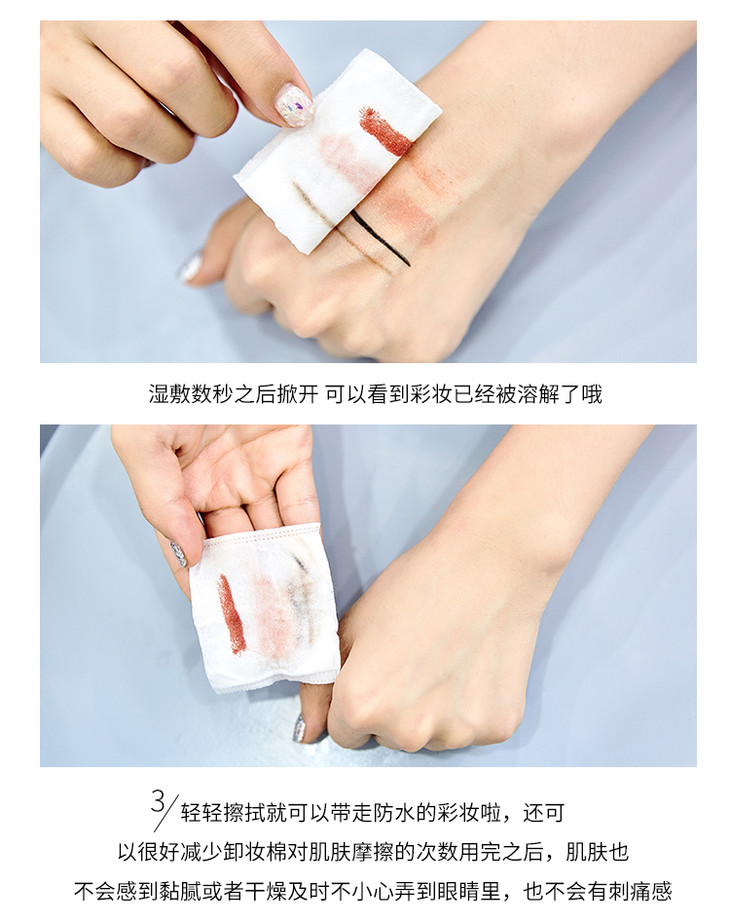 湿敷数秒之后掀开 可以看到彩妆已经被溶解了哦

3/ 轻轻擦拭就可以带走防水的彩妆啦，还可以很好减少卸妆棉对肌肤摩擦的次数用完之后，肌肤也不会感到黏腻或者干燥及时不小心弄到眼睛里，也不会有刺痛感