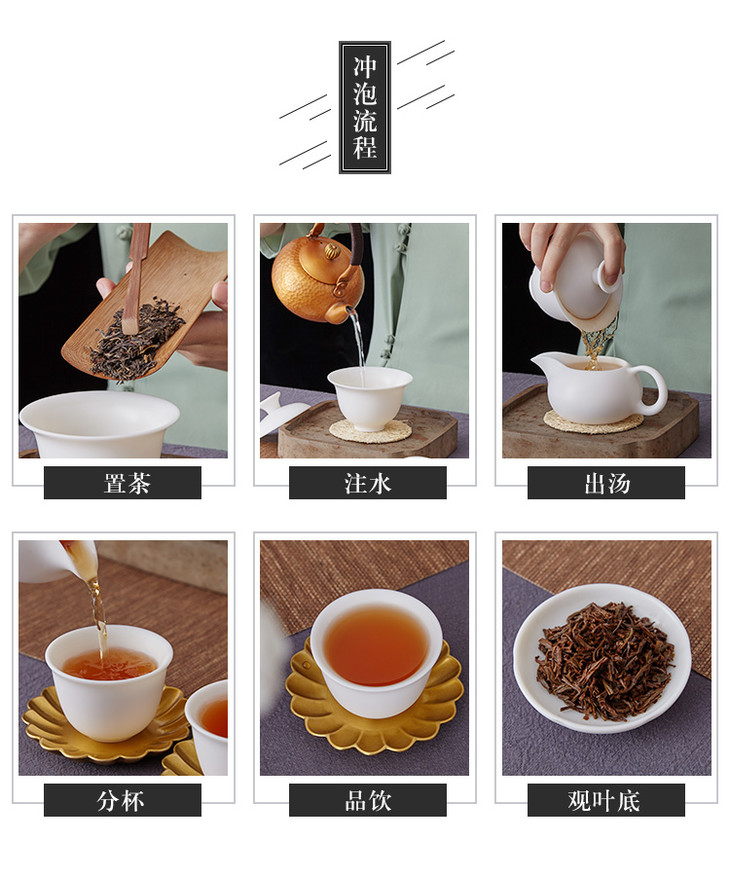 冲泡流程

置茶

注水

出汤

分杯

品饮

观叶底