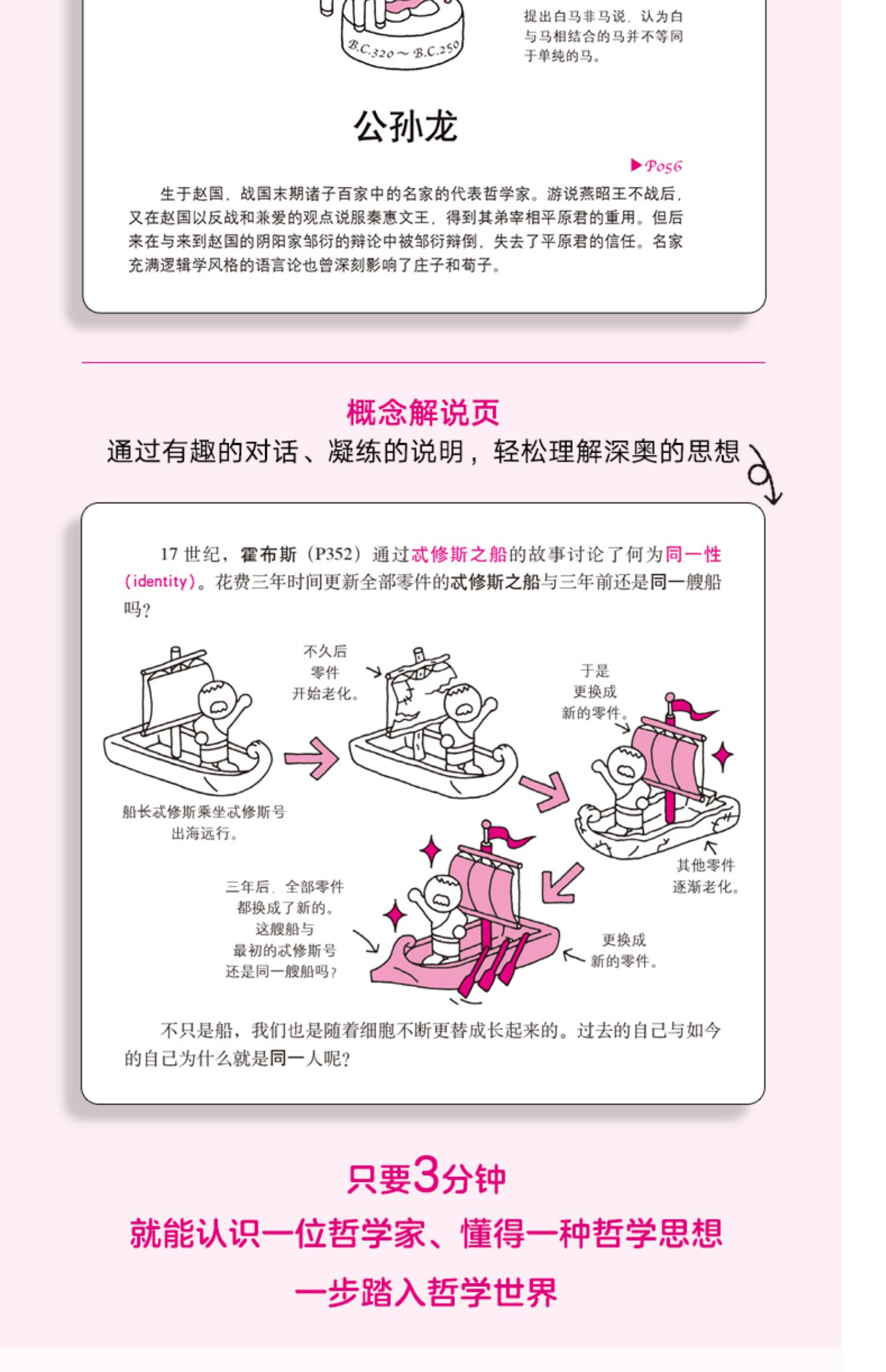 B.C.320～B.C.250

提出白马非马说，认为白与马相结合的马并不等同于单纯的马。

公孙龙

▶P056

生于赵国，战国末期诸子百家中的名家的代表哲学家。游说燕昭王不战后，又在赵国以反战和兼爱的观点说服秦惠文王，得到其弟宰相平原君的重用。但后来在与来到赵国的阴阳家邹衍的辩论中被邹衍辩倒，失去了平原君的信任。名家充满逻辑学风格的语言论也曾深刻影响了庄子和荀子。

概念解说页

通过有趣的对话、凝练的说明，轻松理解深奥的思想

17 世纪，霍布斯（P352）通过忒修斯之船的故事讨论了何为同一性（identity）。花费三年时间更新全部零件的忒修斯之船与三年前还是同一艘船吗？

船长忒修斯乘坐忒修斯号出海远行。

不久后零件开始老化。

于是更换成新的零件。

其他零件逐渐老化。

更换成新的零件。

三年后，全部零件都换成了新的。这艘船与最初的忒修斯号还是同一艘船吗？

不只是船，我们也是随着细胞不断更替成长起来的。过去的自己与如今的自己为什么就是同一人呢？

只要3分钟

就能认识一位哲学家、懂得一种哲学思想

一步踏入哲学世界